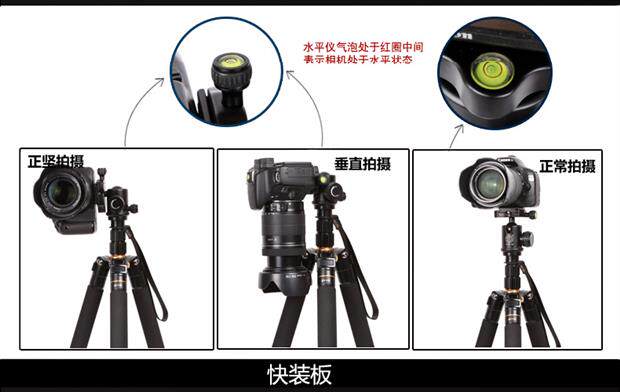 水平仪气泡处于红圈中间
表示相机处于水平状态

正竖拍摄

垂直拍摄

正常拍摄

快装板