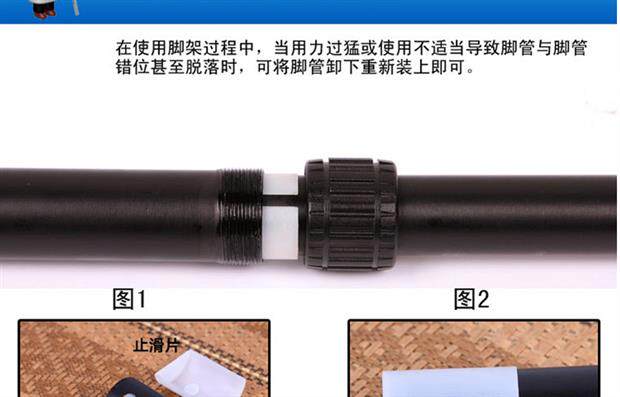 在使用脚架过程中，当用力过猛或使用不适当导致脚管与脚管错位甚至脱落时，可将脚管卸下重新装上即可。

图1

图2

止滑片