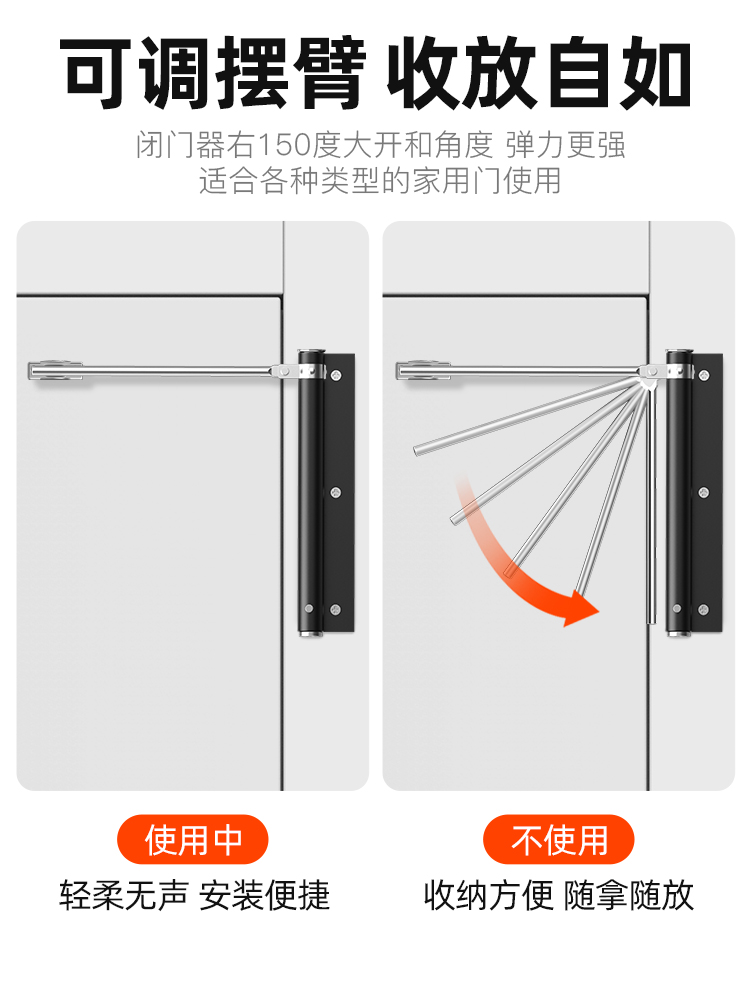 可调摆臂 收放自如

闭门器右150度大开和角度 弹力更强
适合各种类型的家用门使用

使用中

轻柔无声 安装便捷

不使用

收纳方便 随拿随放