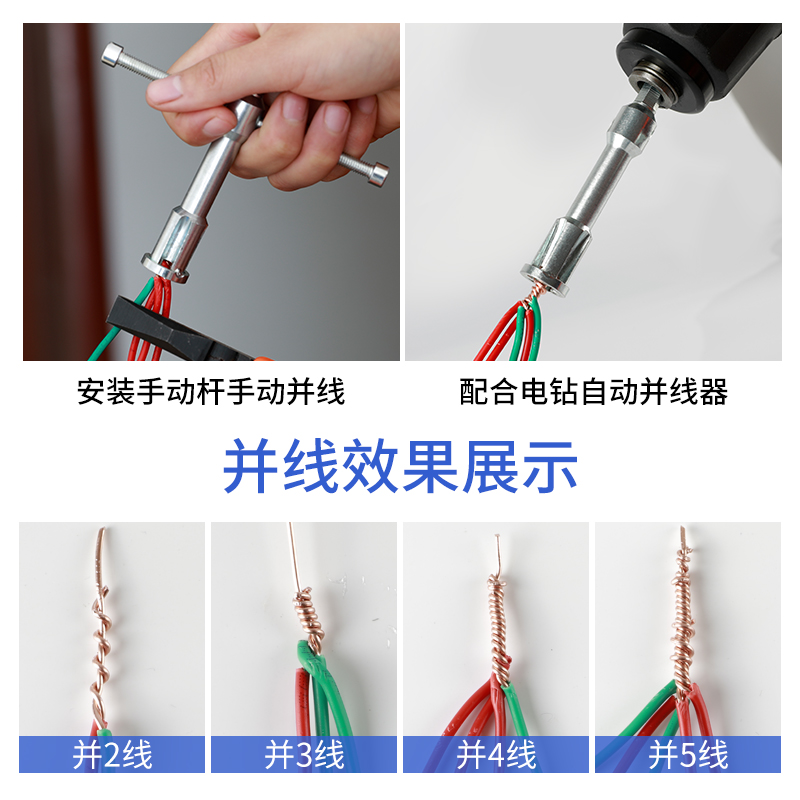 安装手动杆手动并线

配合电钻自动并线器

并线效果展示

并2线

并3线

并4线

并5线