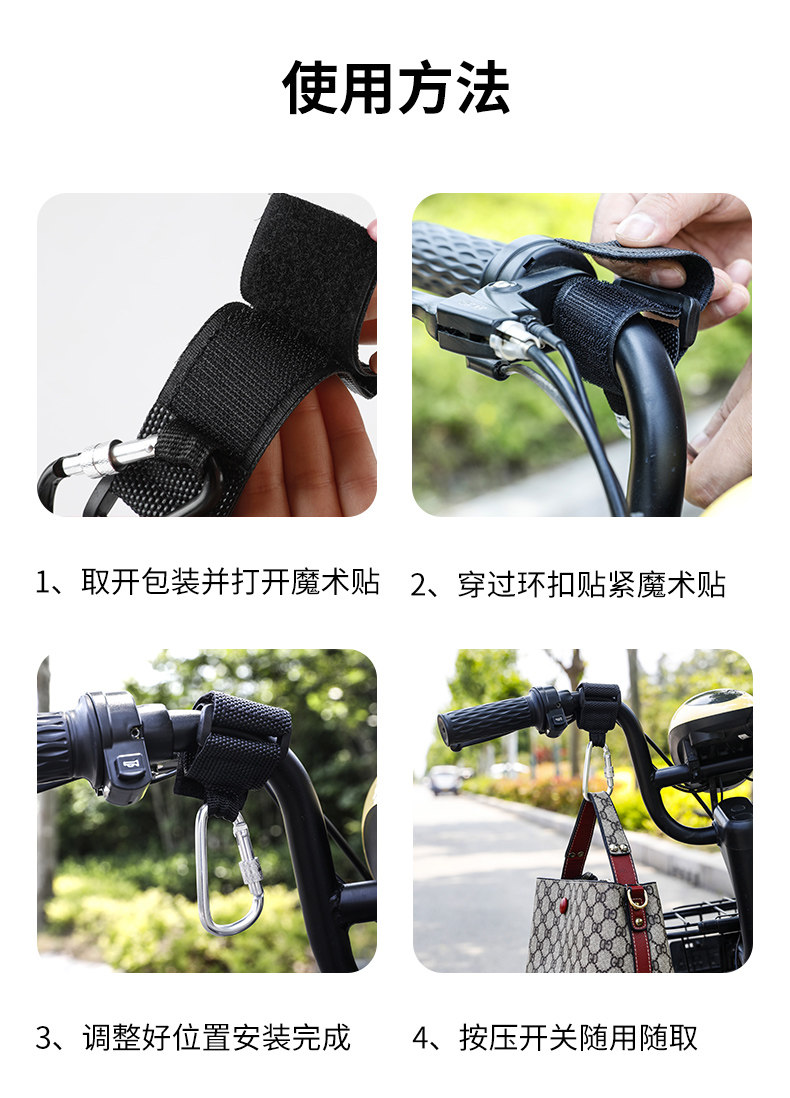 使用方法

1、取开包装并打开魔术贴

2、穿过环扣贴紧魔术贴

3、调整好位置安装完成

4、按压开关随用随取