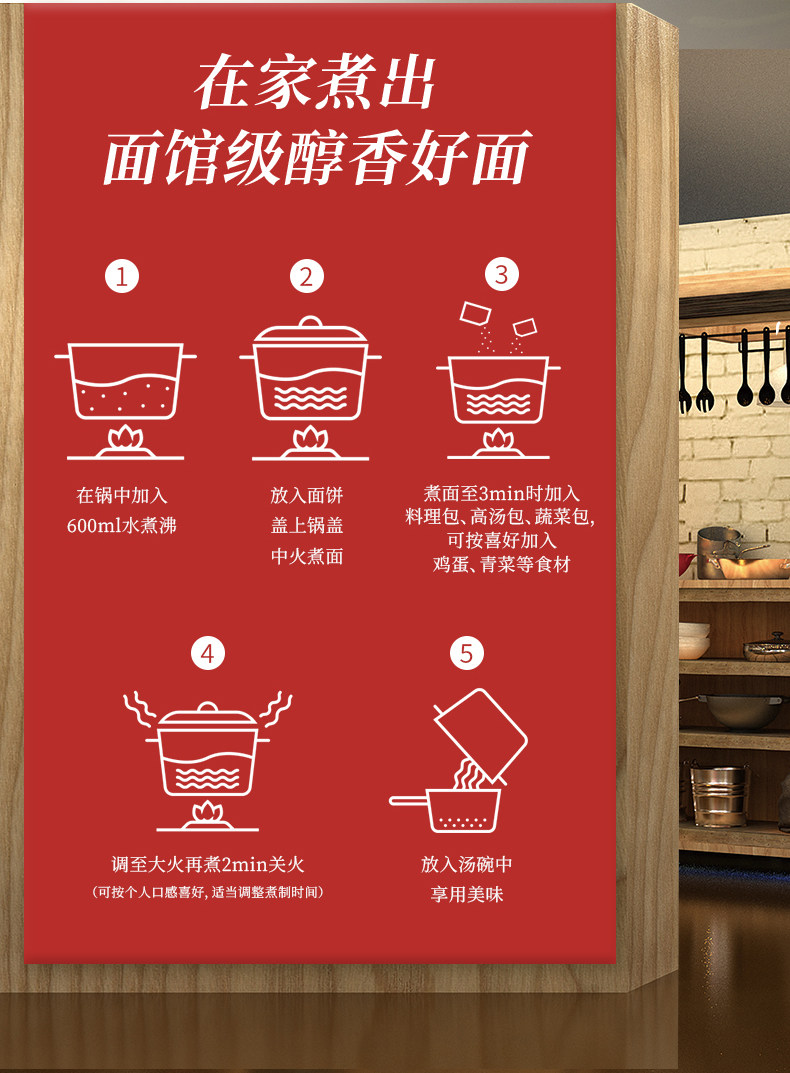 在家煮出
面馆级醇香好面

1
在锅中加入
600ml水煮沸

2
放入面饼
盖上锅盖
中火煮面

3
煮面至3min时加入
料理包、高汤包、蔬菜包,
可按喜好加入
鸡蛋、青菜等食材

4
调至大火再煮2min关火
(可按个人口感喜好,适当调整煮制时间)

5
放入汤碗中
享用美味