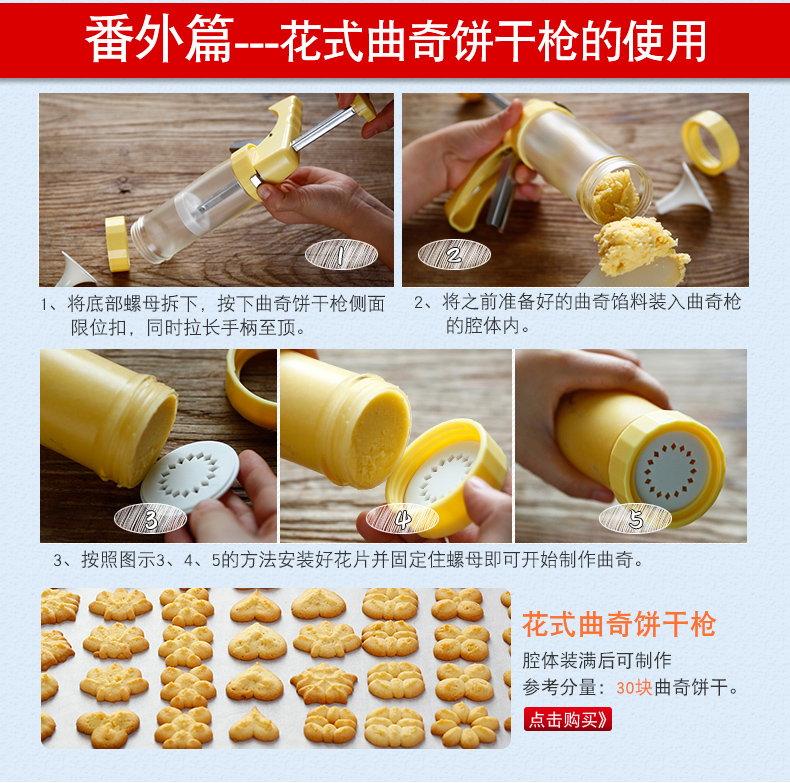 番外篇---花式曲奇饼干枪的使用

1

2

1、将底部螺母拆下，按下曲奇饼干枪侧面限位扣，同时拉长手柄至顶。

2、将之前准备好的曲奇馅料装入曲奇枪的腔体内。

3

4

5

3、按照图示3、4、5的方法安装好花片并固定住螺母即可开始制作曲奇。

花式曲奇饼干枪

腔体装满后可制作

参考分量：30块曲奇饼干。

点击购买》