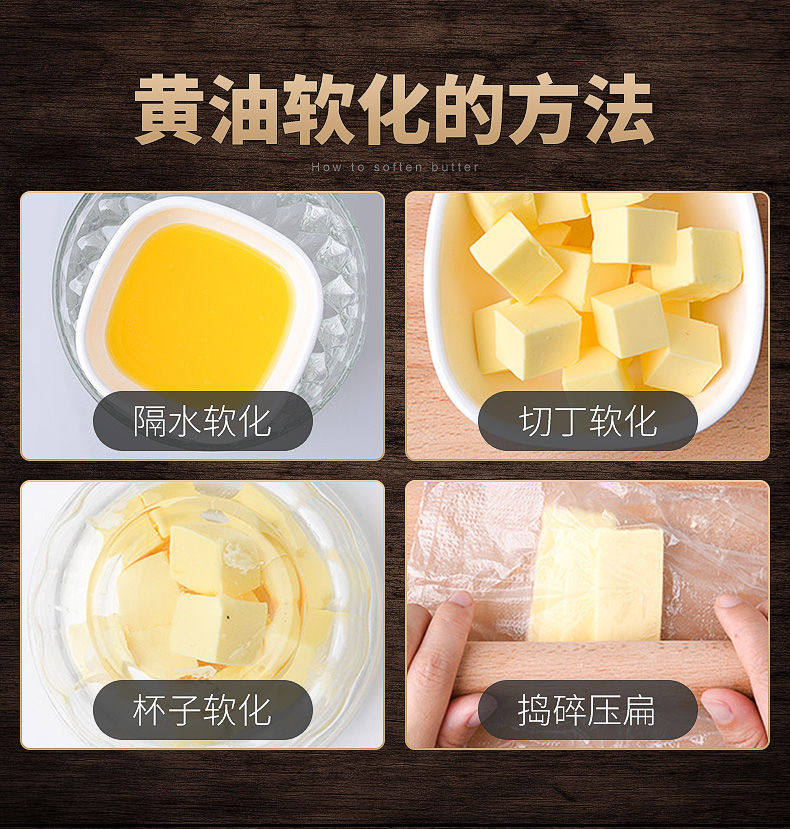 黄油软化的方法

How to soften butter

隔水软化

切丁软化

杯子软化

捣碎压扁