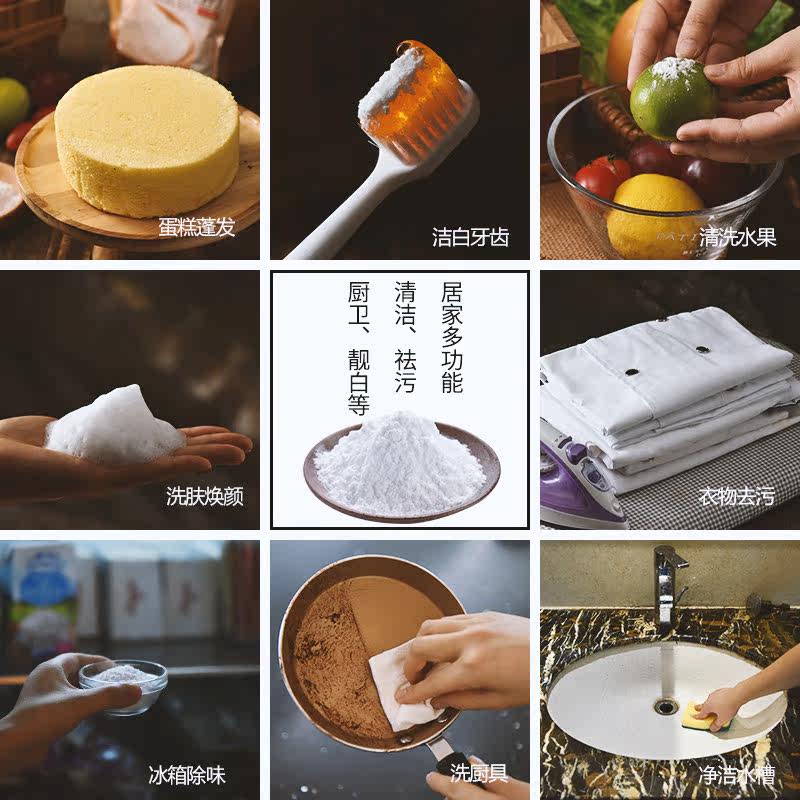 蛋糕蓬发

洁白牙齿

清洗水果

洗肤焕颜

居家多功能
清洁、祛污
厨卫、靓白等

衣物去污

冰箱除味

洗厨具

净洁水槽