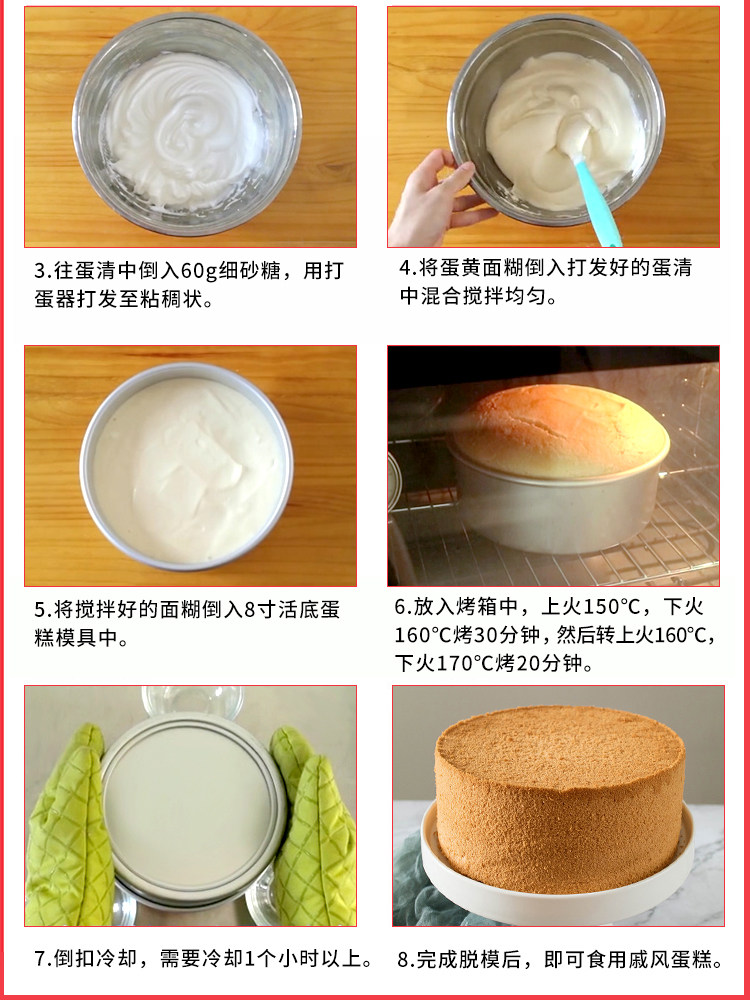 3.往蛋清中倒入60g细砂糖，用打蛋器打发至粘稠状。

4.将蛋黄面糊倒入打发好的蛋清中混合搅拌均匀。

5.将搅拌好的面糊倒入8寸活底蛋糕模具中。

6.放入烤箱中，上火150°C，下火160°C烤30分钟，然后转上火160°C，下火170°C烤20分钟。

7.倒扣冷却，需要冷却1个小时以上。

8.完成脱模后，即可食用戚风蛋糕。