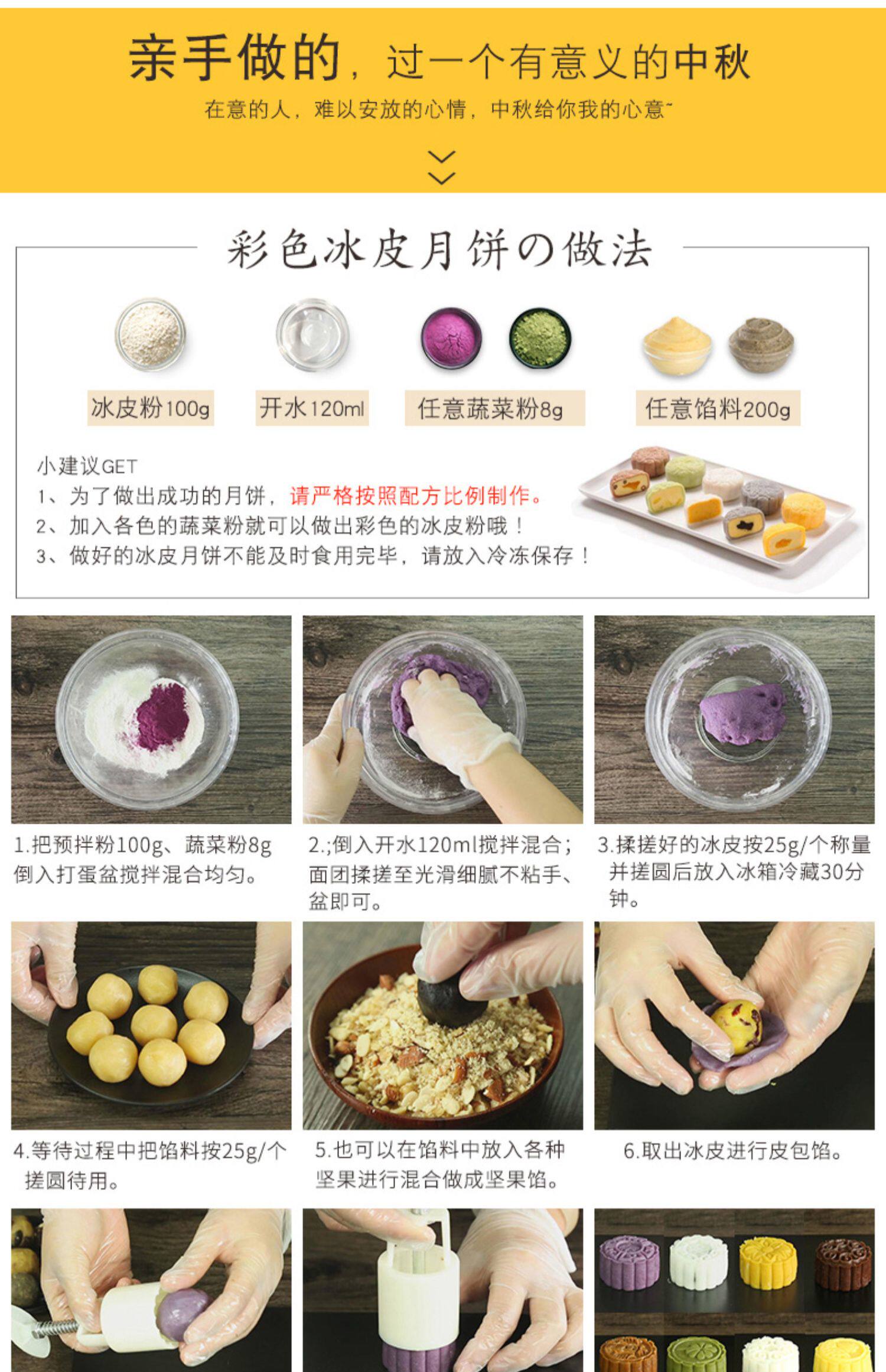 亲手做的，过一个有意义的中秋

在意的人，难以安放的心情，中秋给你我的心意~

彩色冰皮月饼の做法

冰皮粉100g

开水120ml

任意蔬菜粉8g

任意馅料200g

小建议GET
1、为了做出成功的月饼，请严格按照配方比例制作。
2、加入各色的蔬菜粉就可以做出彩色的冰皮粉哦！
3、做好的冰皮月饼不能及时食用完毕，请放入冷冻保存！

1.把预拌粉100g、蔬菜粉8g倒入打蛋盆搅拌混合均匀。

2.;倒入开水120ml搅拌混合；面团揉搓至光滑细腻不粘手、盆即可。

3.揉搓好的冰皮按25g/个称量并搓圆后放入冰箱冷藏30分钟。

4.等待过程中把馅料按25g/个搓圆待用。

5.也可以在馅料中放入各种坚果进行混合做成坚果馅。

6.取出冰皮进行皮包馅。