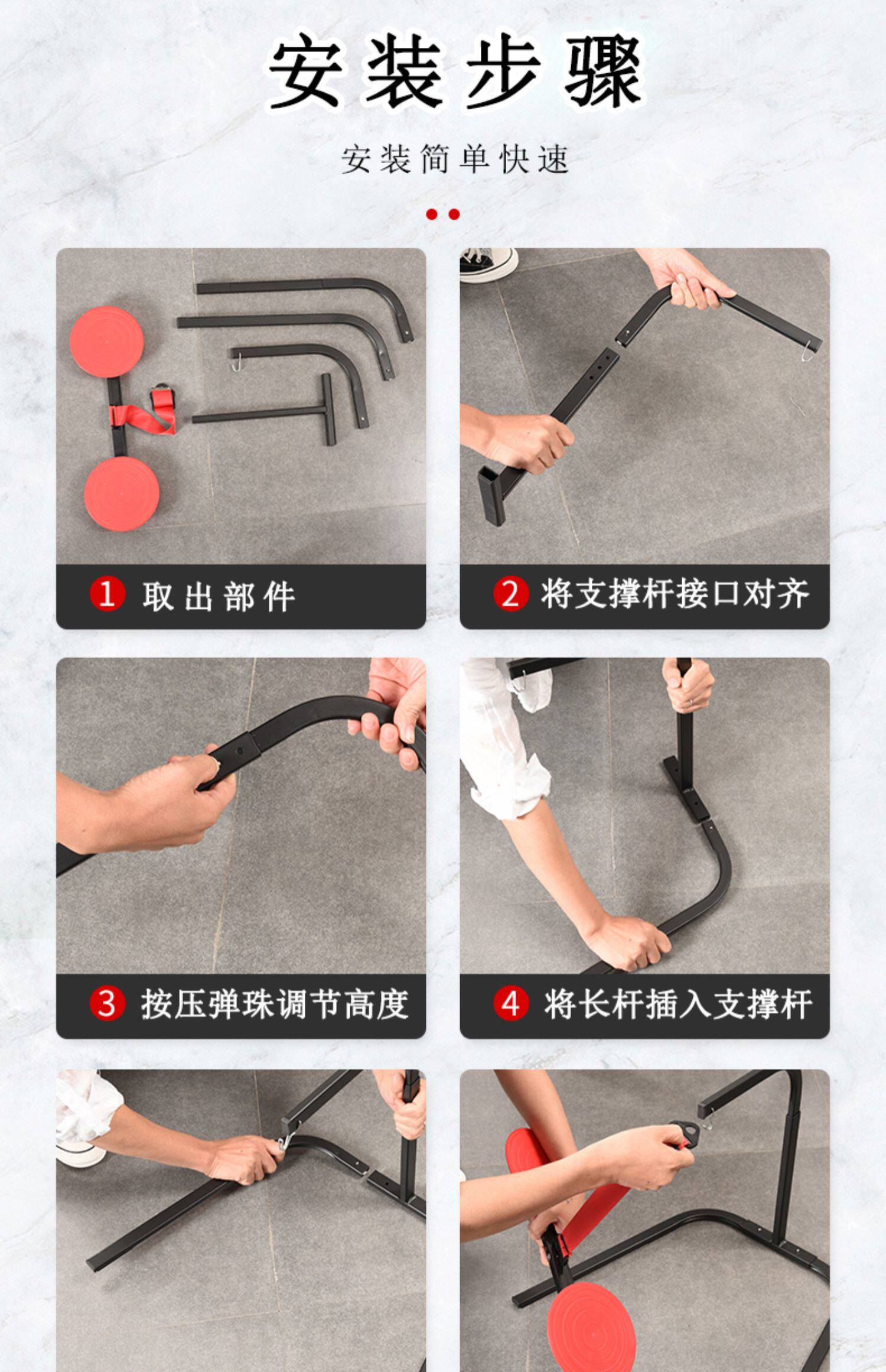 安装步骤

安装简单快速

1 取出部件

2 将支撑杆接口对齐

3 按压弹珠调节高度

4 将长杆插入支撑杆