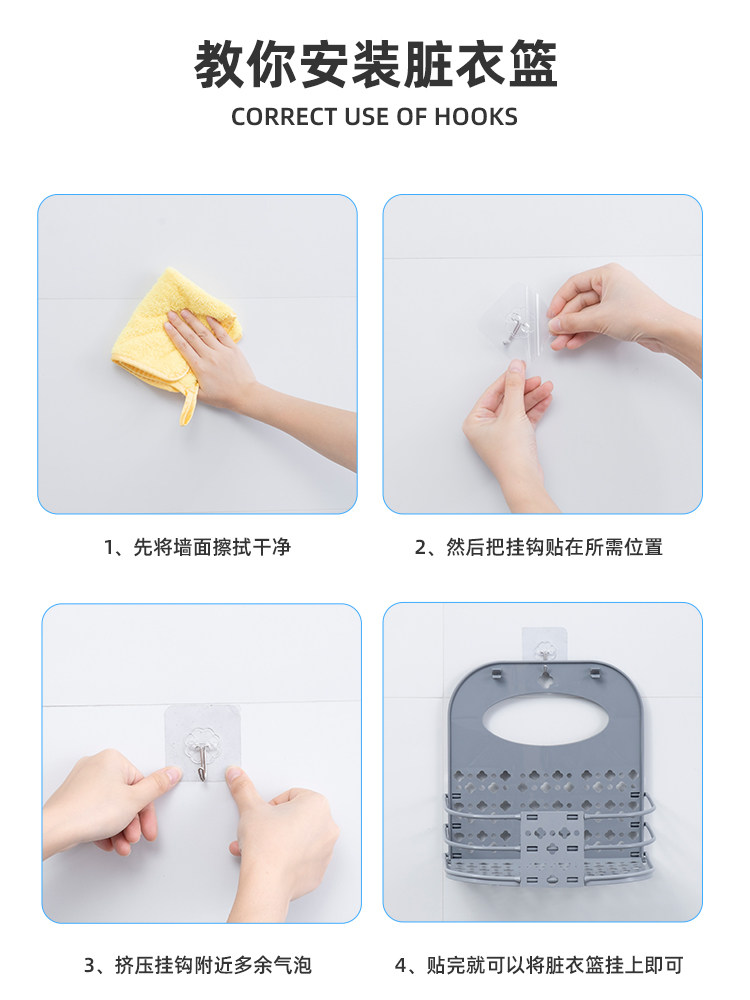 教你安装脏衣篮

CORRECT USE OF HOOKS

1、先将墙面擦拭干净

2、然后把挂钩贴在所需位置

3、挤压挂钩附近多余气泡

4、贴完就可以将脏衣篮挂上即可