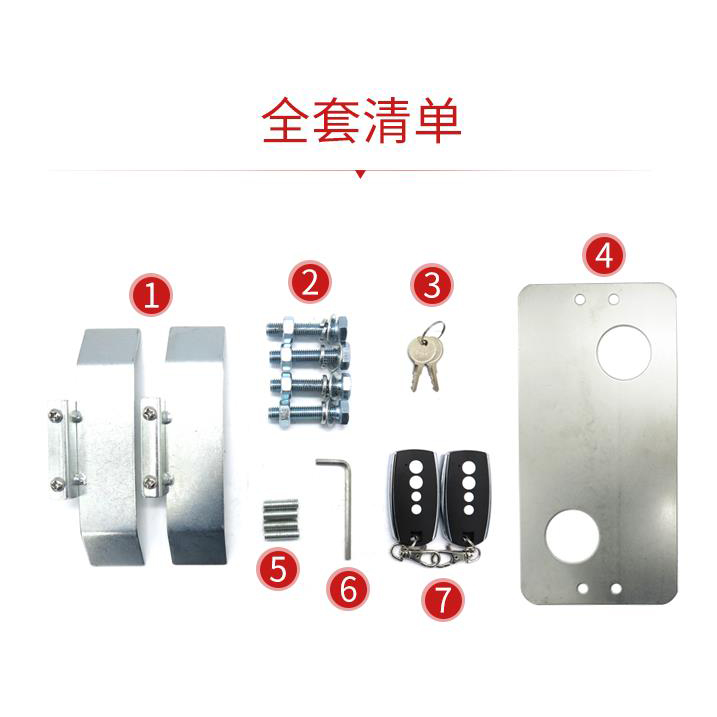 全套清单

1

2

3

4

5

6

7