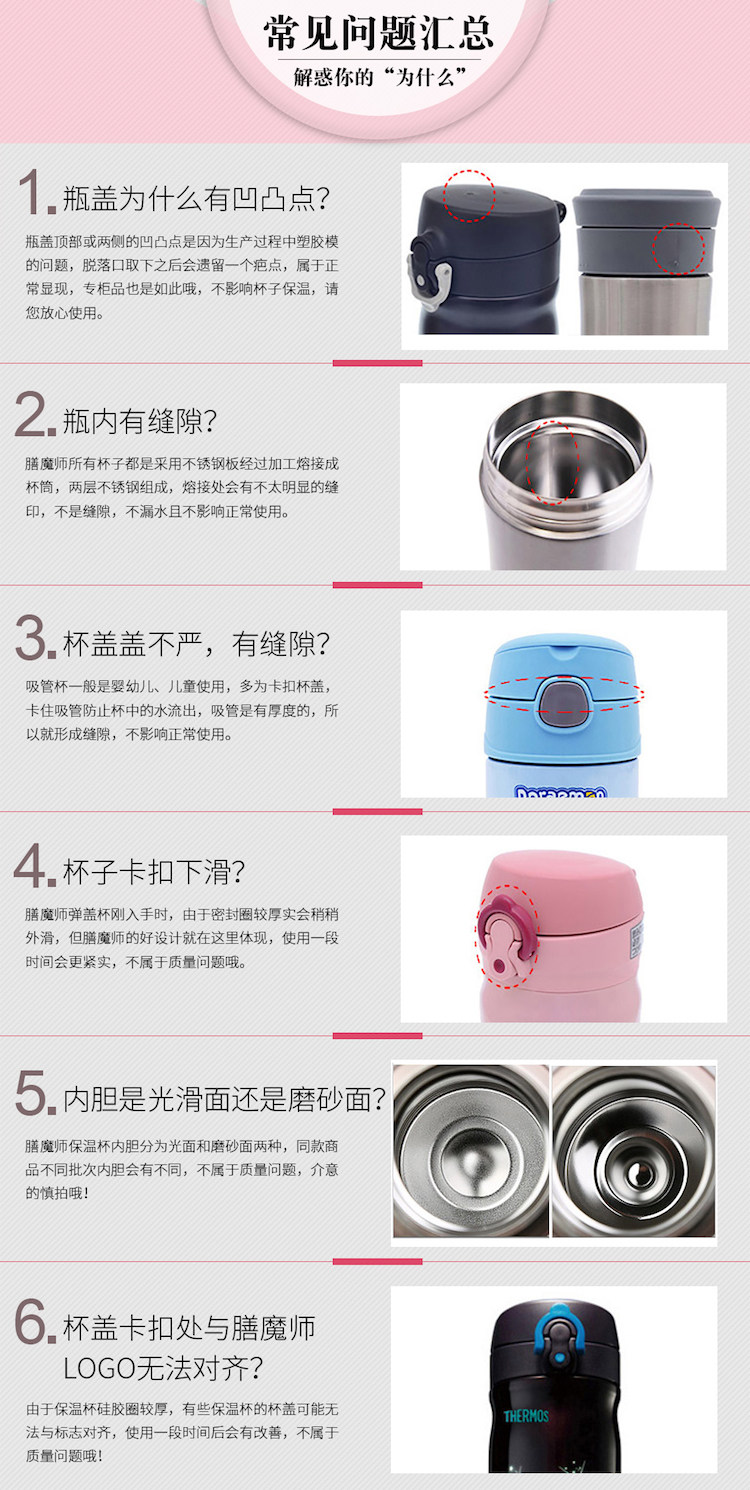 常见问题汇总
解惑你的“为什么”

1. 瓶盖为什么有凹凸点?
瓶盖顶部或两侧的凹凸点是因为生产过程中塑胶模的问题，脱落口取下之后会遗留一个疤点，属于正常显现，专柜品也是如此哦，不影响杯子保温，请您放心使用。

2. 瓶内有缝隙?
膳魔师所有杯子都是采用不锈钢板经过加工熔接成杯筒，两层不锈钢组成，熔接处会有不太明显的缝印，不是缝隙，不漏水且不影响正常使用。

3. 杯盖盖不严，有缝隙?
吸管杯一般是婴幼儿、儿童使用，多为卡扣杯盖，卡住吸管防止杯中的水流出，吸管是有厚度的，所以就形成缝隙，不影响正常使用。

Doraemon

4. 杯子卡扣下滑?
膳魔师弹盖杯刚入手时，由于密封圈较厚实会稍稍外滑，但膳魔师的好设计就在这里体现，使用一段时间会更紧实，不属于质量问题哦。

5. 内胆是光滑面还是磨砂面?
膳魔师保温杯内胆分为光面和磨砂面两种，同款商品不同批次内胆会有不同，不属于质量问题，介意的慎拍哦!

6. 杯盖卡扣处与膳魔师LOGO无法对齐?
由于保温杯硅胶圈较厚，有些保温杯的杯盖可能无法与标志对齐，使用一段时间后会有改善，不属于质量问题哦!

THERMOS