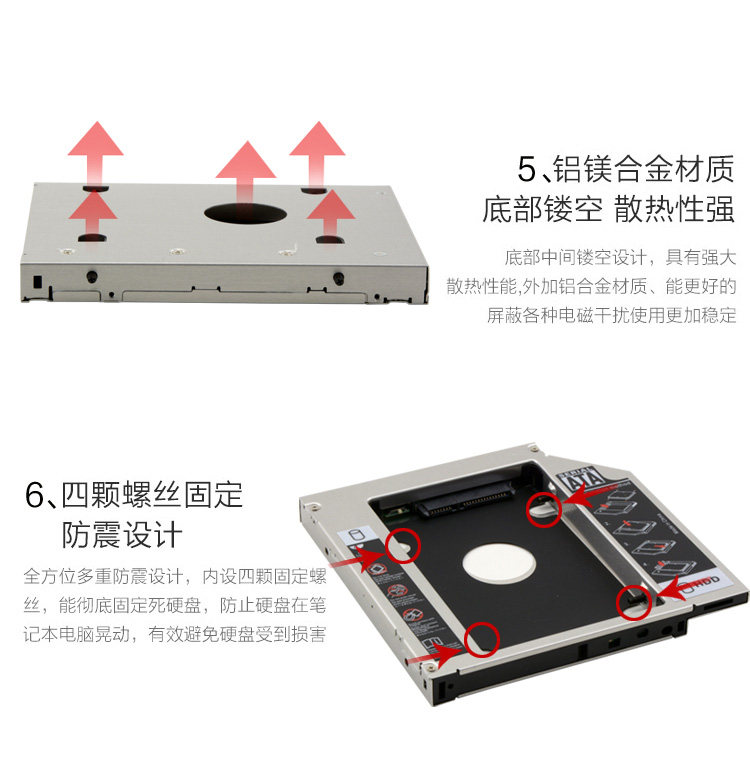 5、铝镁合金材质
底部镂空 散热性强

底部中间镂空设计，具有强大散热性能,外加铝合金材质、能更好的屏蔽各种电磁干扰使用更加稳定

6、四颗螺丝固定
防震设计

全方位多重防震设计，内设四颗固定螺丝，能彻底固定死硬盘，防止硬盘在笔记本电脑晃动，有效避免硬盘受到损害

SERIAL ATA

HDD