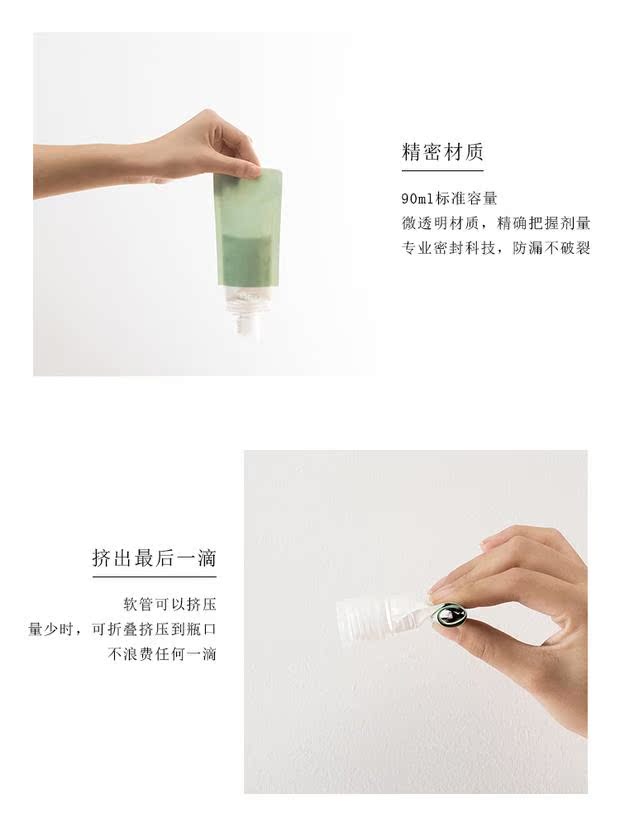 精密材质

90ml标准容量
微透明材质，精确把握剂量
专业密封科技，防漏不破裂

挤出最后一滴

软管可以挤压
量少时，可折叠挤压到瓶口
不浪费任何一滴