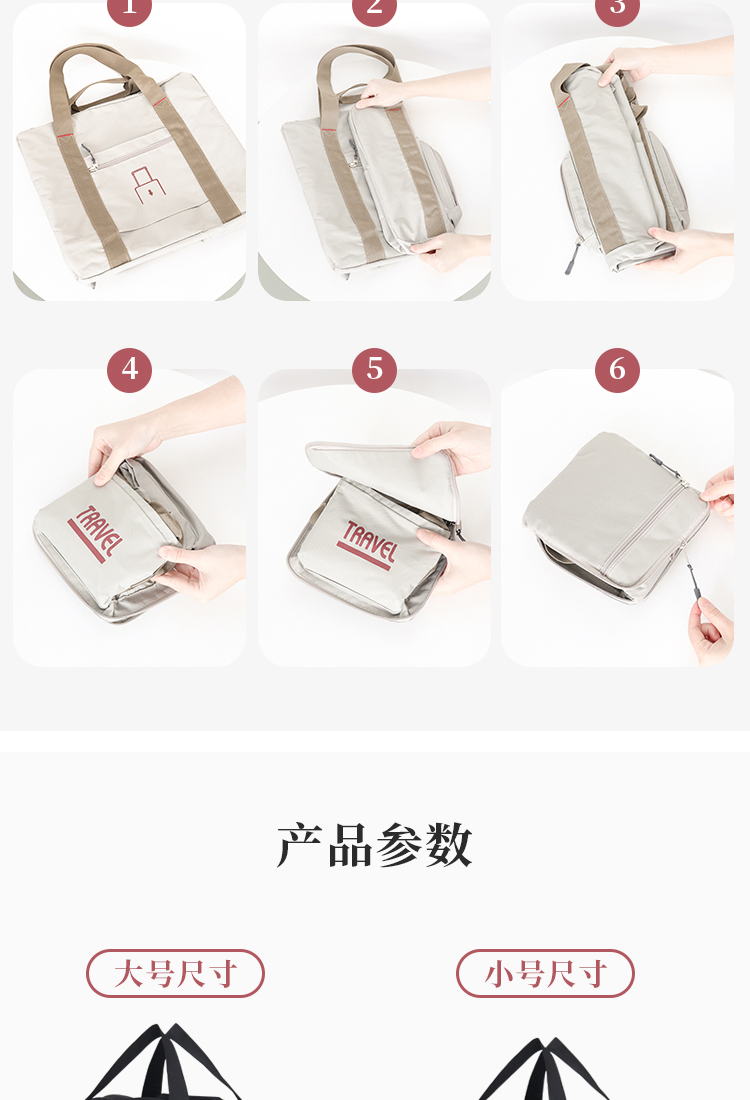 1

2

3

4

TRAVEL

5

TRAVEL

6

产品参数

大号尺寸

小号尺寸