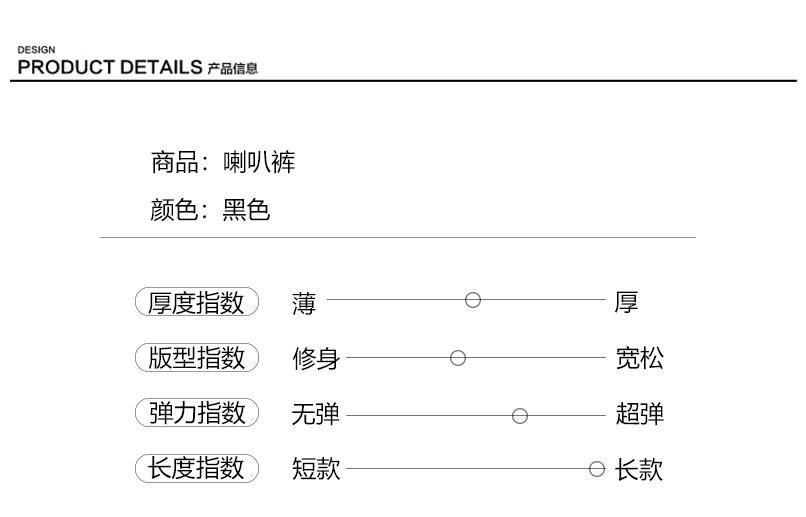 DESIGN
PRODUCT DETAILS 产品信息

商品：喇叭裤

颜色：黑色

厚度指数 薄 厚

版型指数 修身 宽松

弹力指数 无弹 超弹

长度指数 短款 长款