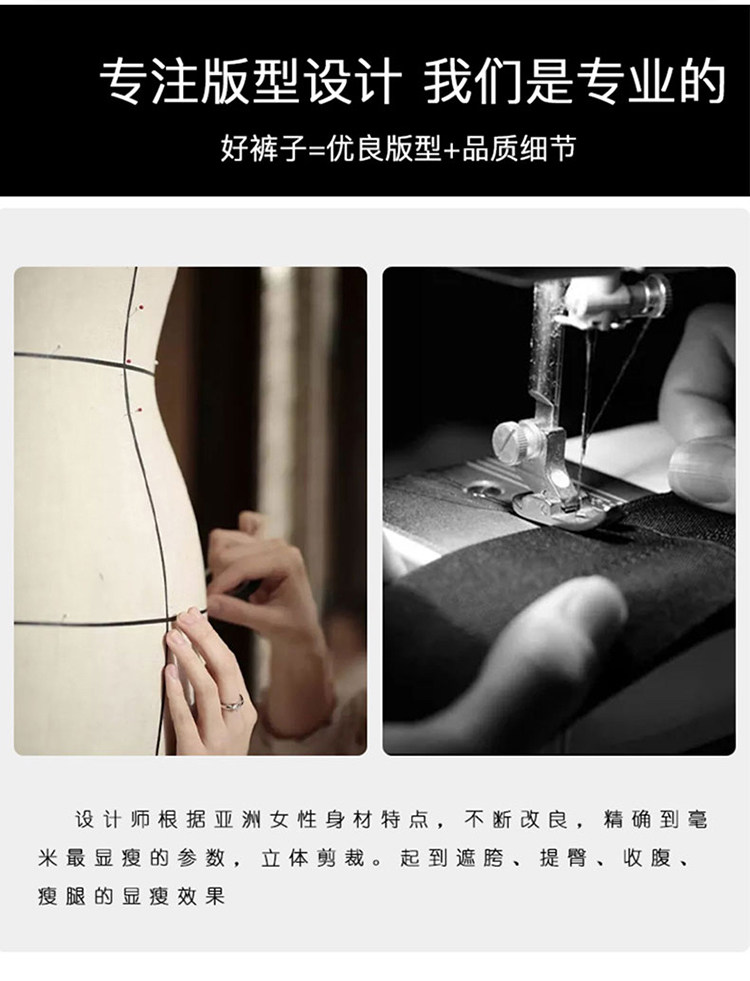 专注版型设计 我们是专业的

好裤子=优良版型+品质细节

设计师根据亚洲女性身材特点，不断改良，精确到毫米最显瘦的参数，立体剪裁。起到遮胯、提臀、收腹、瘦腿的显瘦效果