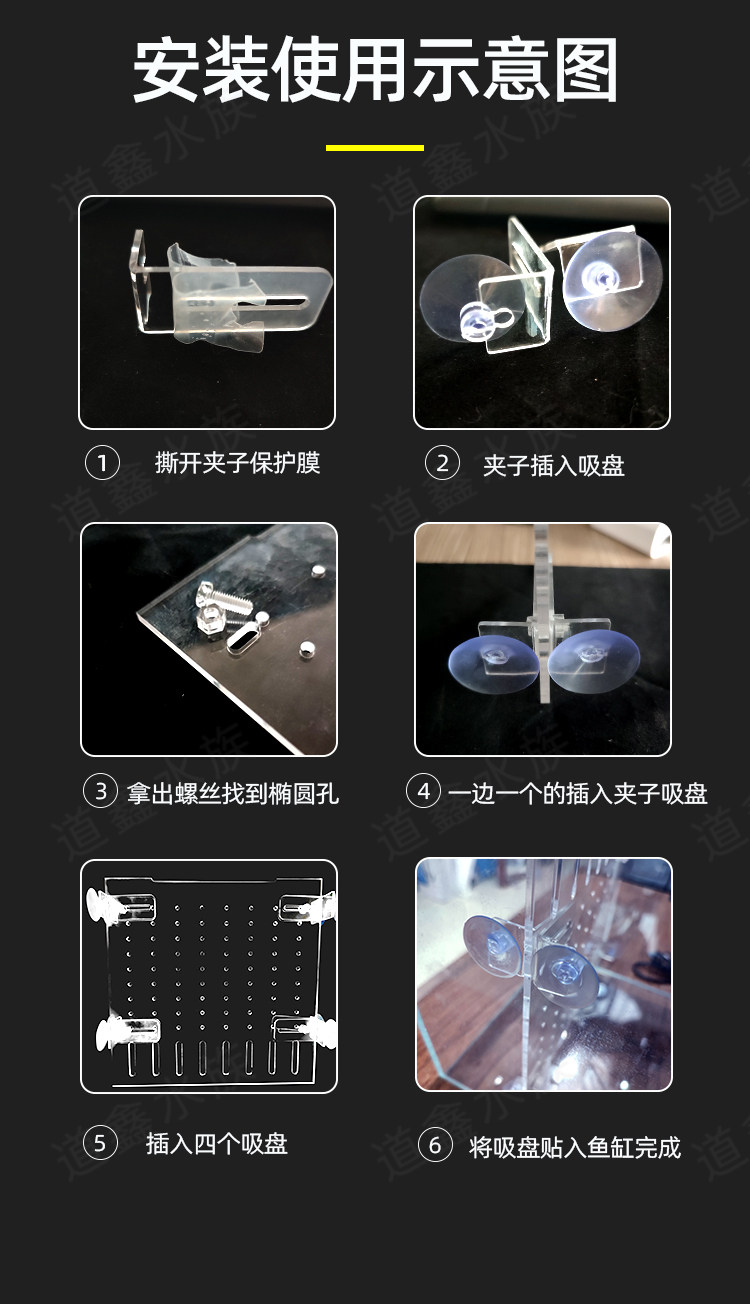 安装使用示意图

道鑫水族

① 撕开夹子保护膜

② 夹子插入吸盘

③ 拿出螺丝找到椭圆孔

④ 一边一个的插入夹子吸盘

⑤ 插入四个吸盘

⑥ 将吸盘贴入鱼缸完成