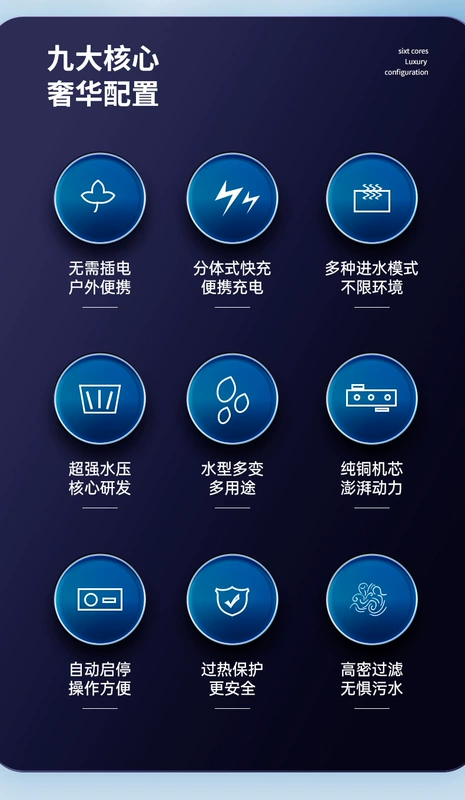 九大核心
奢华配置

sixt cores
Luxury
configuration

无需插电
户外便携

分体式快充
便携充电

多种进水模式
不限环境

超强水压
核心研发

水型多变
多用途

纯铜机芯
澎湃动力

自动启停
操作方便

过热保护
更安全

高密过滤
无惧污水