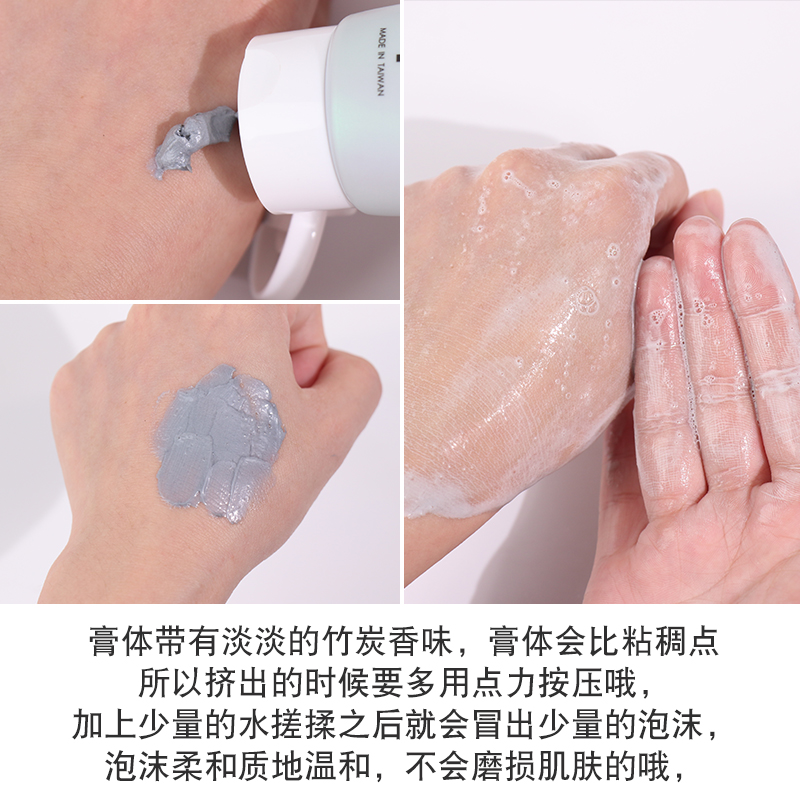 MADE IN TAIWAN

膏体带有淡淡的竹炭香味，膏体会比粘稠点
所以挤出的时候要多用点力按压哦，
加上少量的水搓揉之后就会冒出少量的泡沫，
泡沫柔和质地温和，不会磨损肌肤的哦，