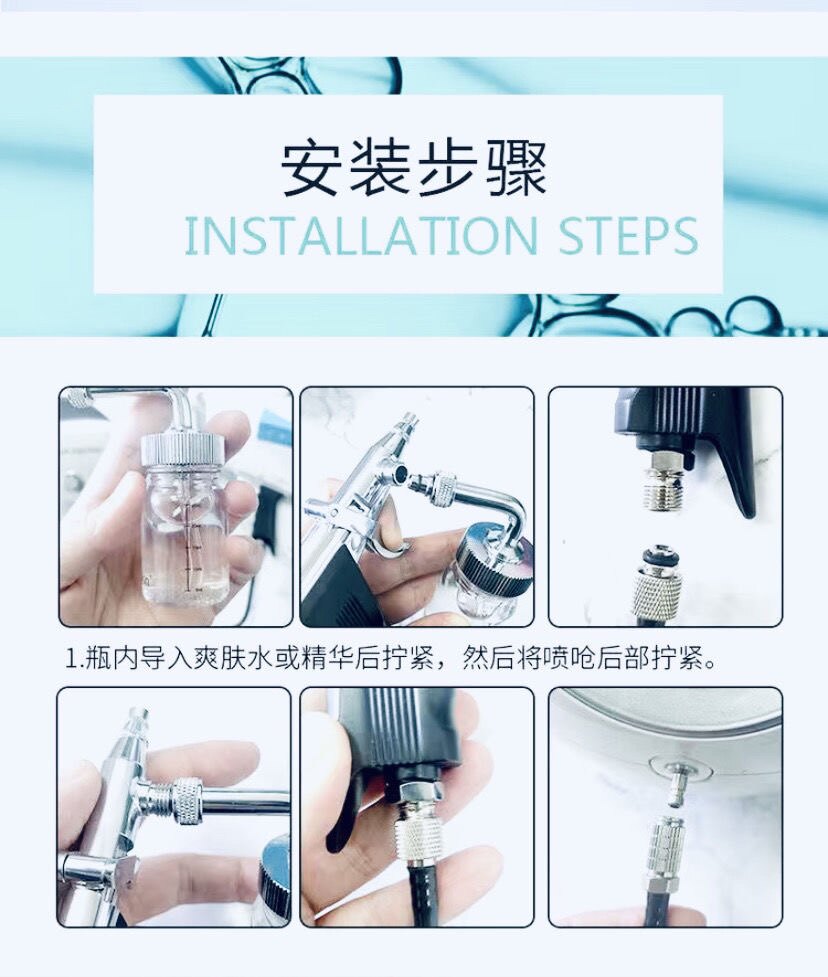 安装步骤
INSTALLATION STEPS

1.瓶内导入爽肤水或精华后拧紧，然后将喷呛后部拧紧。