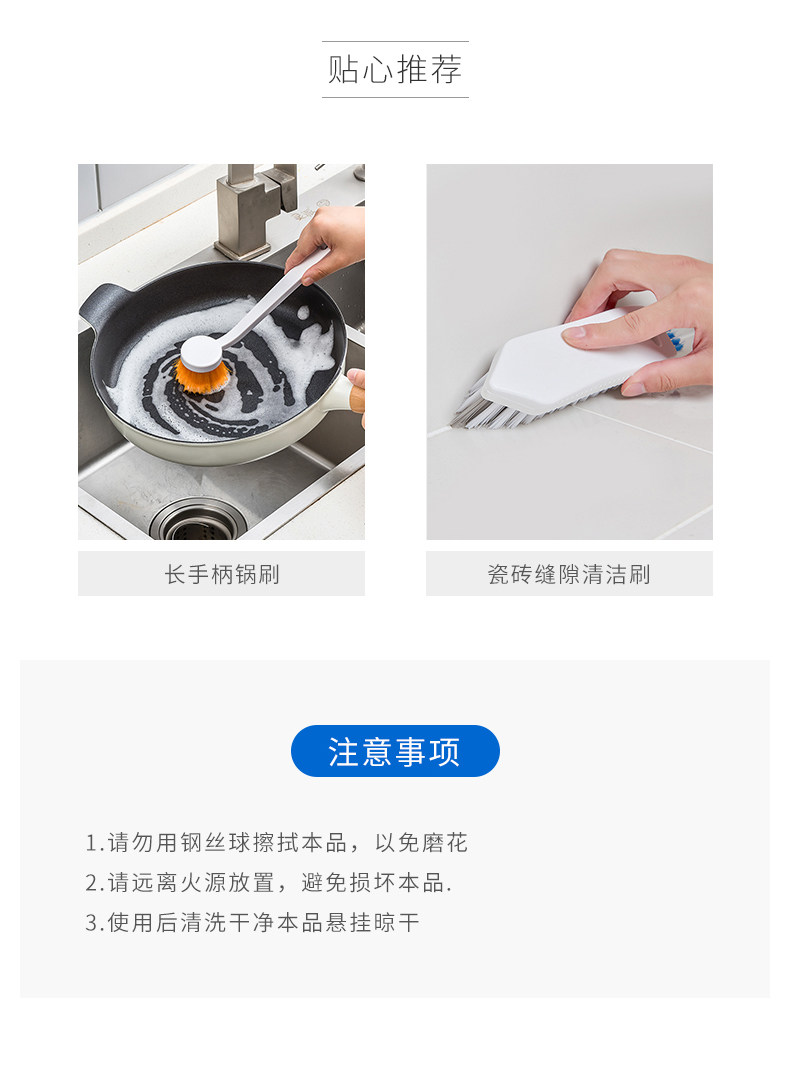 贴心推荐

长手柄锅刷

瓷砖缝隙清洁刷

注意事项

1.请勿用钢丝球擦拭本品，以免磨花

2.请远离火源放置，避免损坏本品.

3.使用后清洗干净本品悬挂晾干