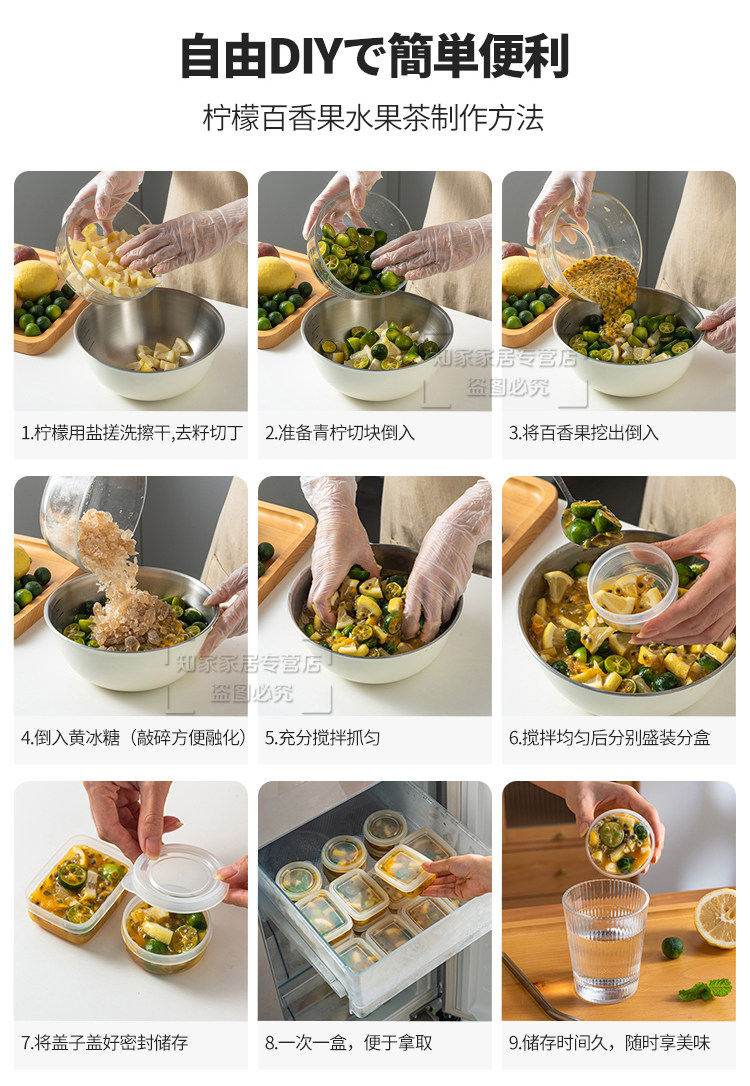 自由DIYで簡単便利

柠檬百香果水果茶制作方法

知家家居专营店
盗图必究

1.柠檬用盐搓洗擦干,去籽切丁

2.准备青柠切块倒入

3.将百香果挖出倒入

知家家居专营店
盗图必究

4.倒入黄冰糖（敲碎方便融化）

5.充分搅拌抓匀

6.搅拌均匀后分别盛装分盒

7.将盖子盖好密封储存

8.一次一盒，便于拿取

9.储存时间久，随时享美味