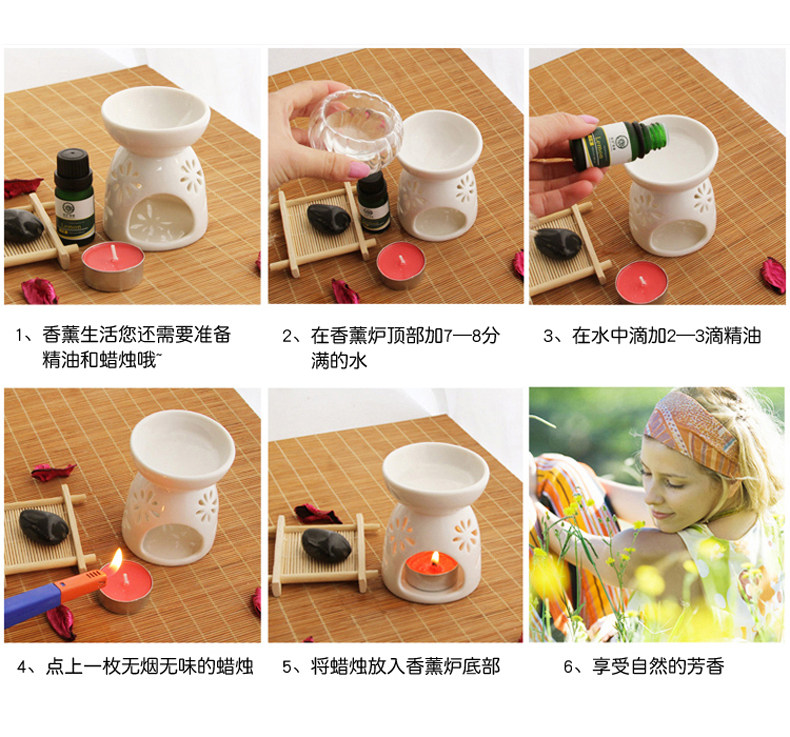 1、香薰生活您还需要准备精油和蜡烛哦~

2、在香薰炉顶部加7—8分满的水

3、在水中滴加2—3滴精油

4、点上一枚无烟无味的蜡烛

5、将蜡烛放入香薰炉底部

6、享受自然的芳香