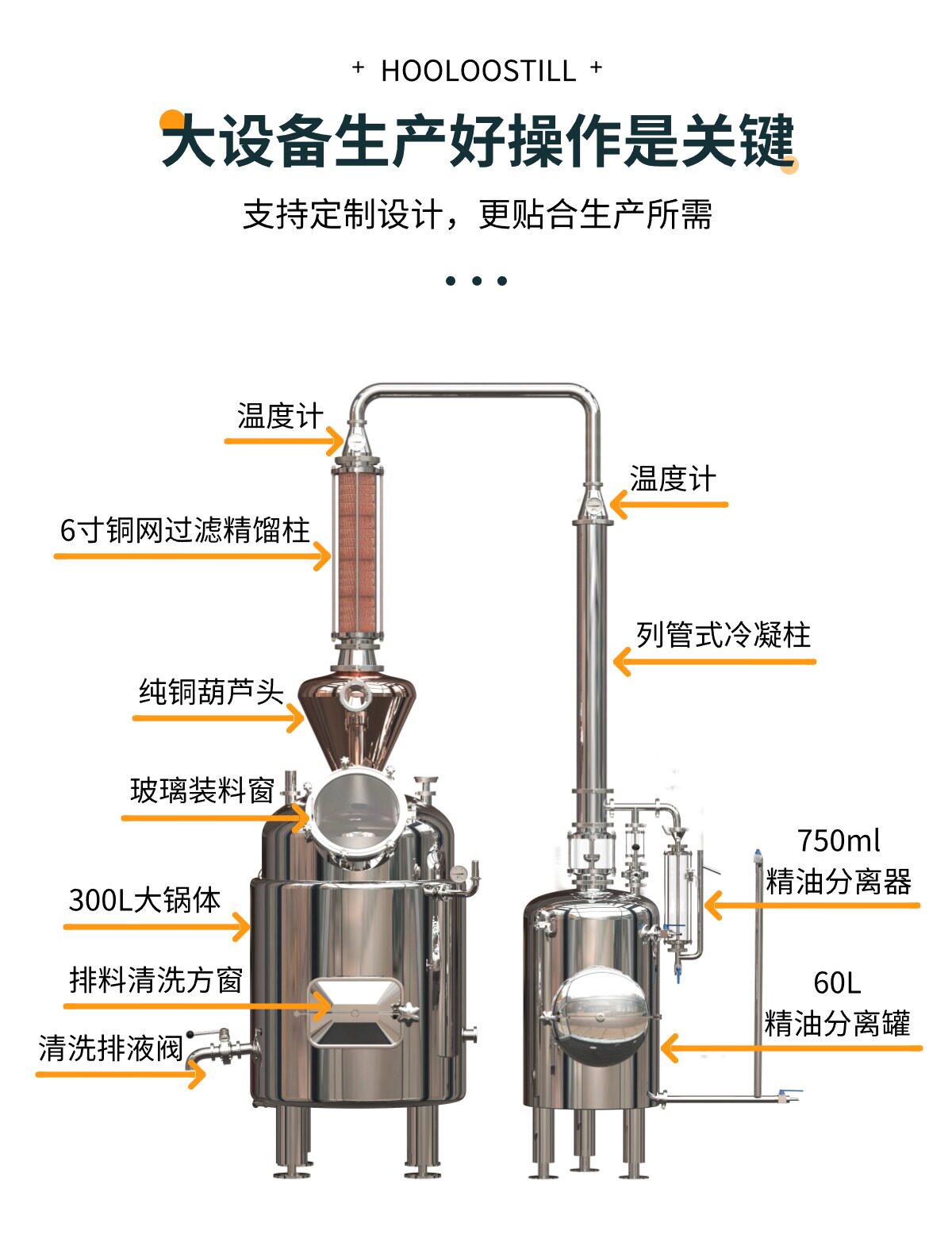 + HOOLOOSTILL +

大设备生产好操作是关键

支持定制设计，更贴合生产所需

温度计

6寸铜网过滤精馏柱

纯铜葫芦头

玻璃装料窗

300L大锅体

排料清洗方窗

清洗排液阀

温度计

列管式冷凝柱

750ml
精油分离器

60L
精油分离罐