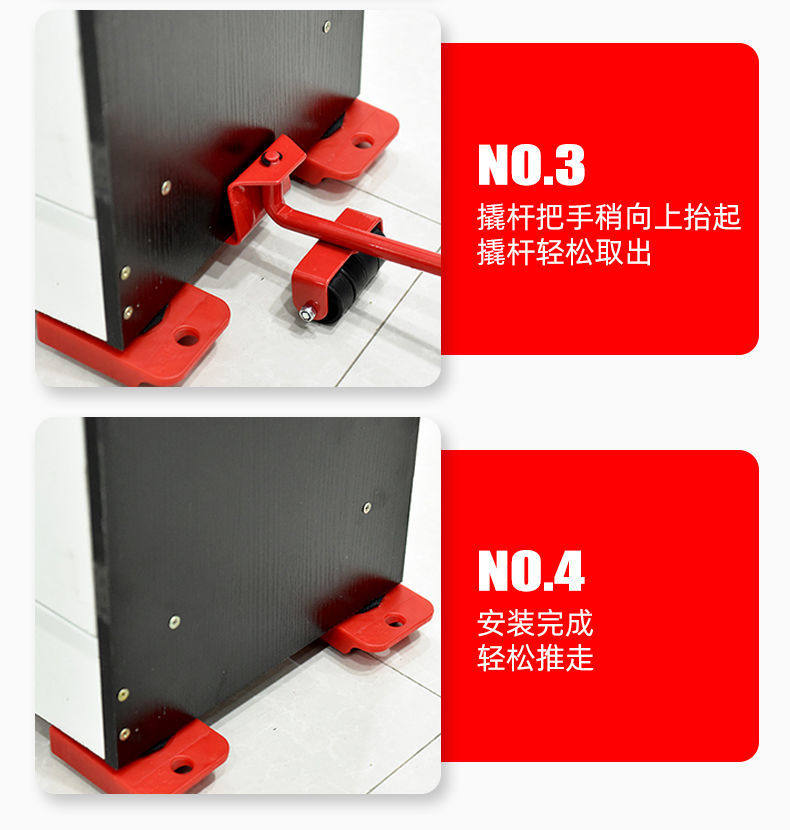 NO.3
撬杆把手稍向上抬起
撬杆轻松取出

NO.4
安装完成
轻松推走