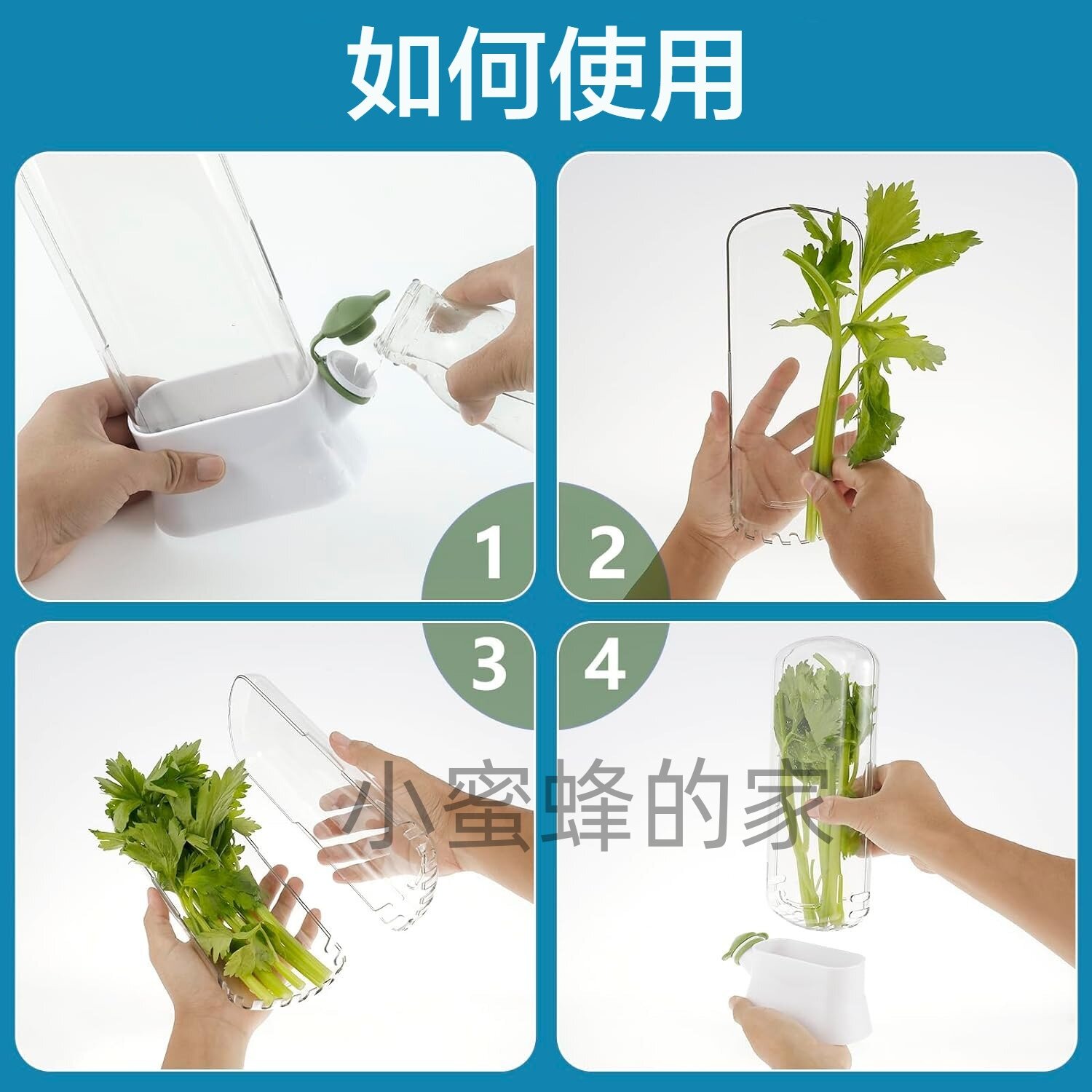 如何使用

1

2

3

4

小蜜蜂的家