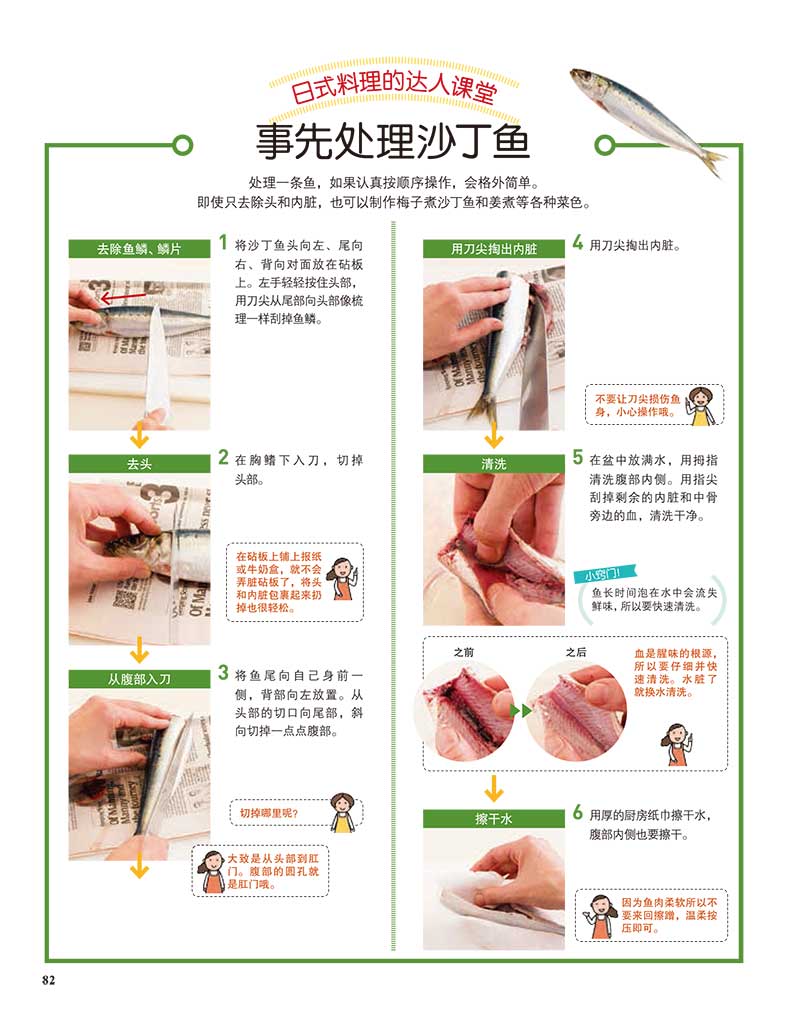 日式料理的达人课堂

事先处理沙丁鱼

处理一条鱼，如果认真按顺序操作，会格外简单。
即使只去除头和内脏，也可以制作梅子煮沙丁鱼和姜煮等各种菜色。

去除鱼鳞、鳞片

1 将沙丁鱼头向左、尾向右、背向对面放在砧板上。左手轻轻按住头部，用刀尖从尾部向头部像梳理一样刮掉鱼鳞。

去头

2 在胸鳍下入刀，切掉头部。

在砧板上铺上报纸或牛奶盒，就不会弄脏砧板了，将头和内脏包裹起来扔掉也很轻松。

从腹部入刀

3 将鱼尾向自己身前一侧，背部向左放置。从头部的切口向尾部，斜向切掉一点点腹部。

切掉哪里呢？

大致是从头部到肛门。腹部的圆孔就是肛门哦。

用刀尖掏出内脏

4 用刀尖掏出内脏。

不要让刀尖损伤鱼身，小心操作哦。

清洗

5 在盆中放满水，用拇指清洗腹部内侧。用指尖刮掉剩余的内脏和中骨旁边的血，清洗干净。

小窍门！

鱼长时间泡在水中会流失鲜味，所以要快速清洗。

之前

之后

血是腥味的根源，所以要仔细并快速清洗。水脏了就换水清洗。

擦干水

6 用厚的厨房纸巾擦干水，腹部内侧也要擦干。

因为鱼肉柔软所以不要来回擦蹭，温柔按压即可。

82