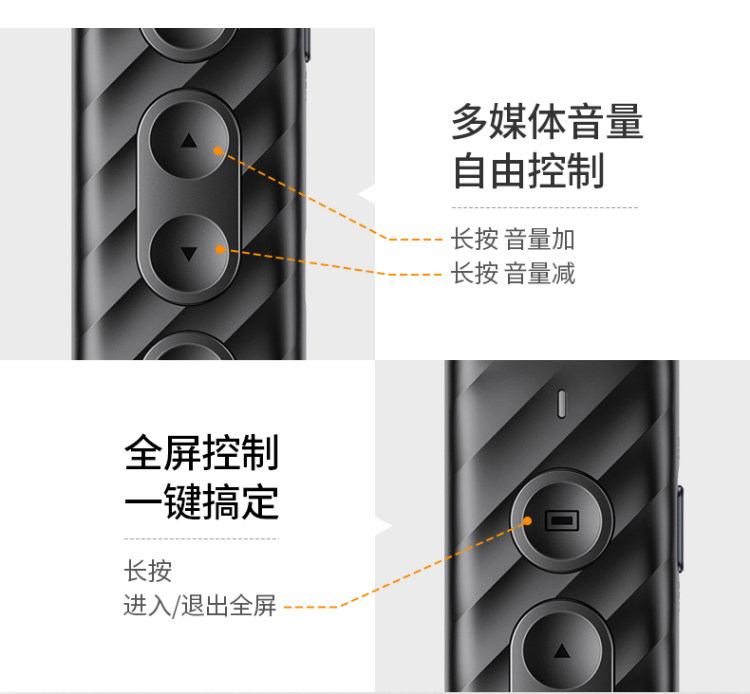 多媒体音量
自由控制

长按 音量加
长按 音量减

全屏控制
一键搞定

长按
进入/退出全屏