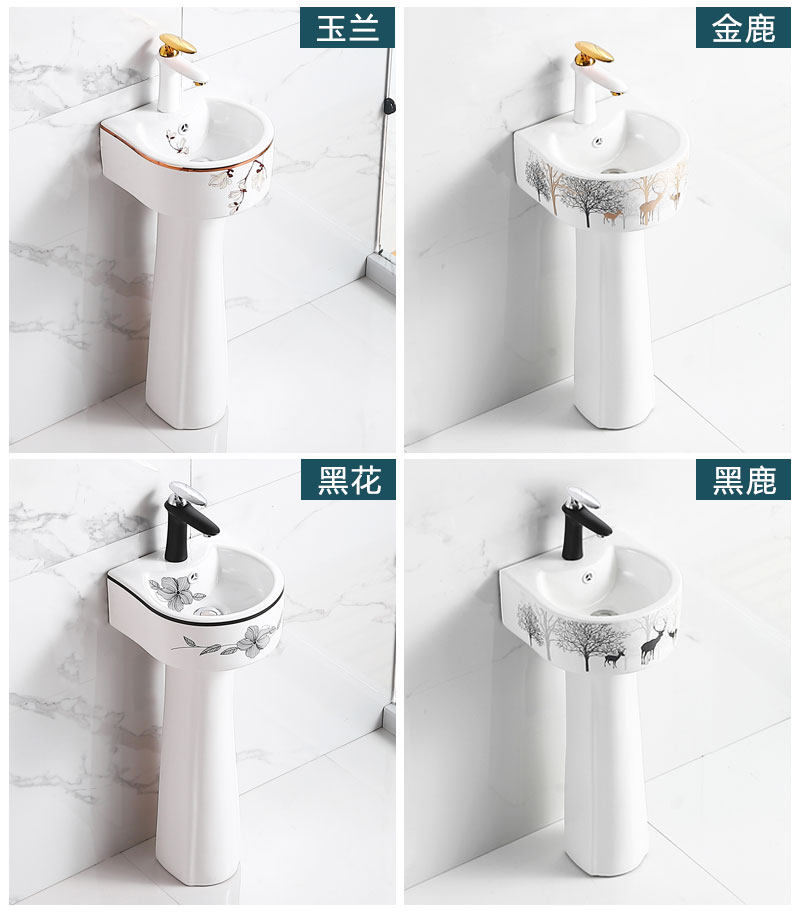 玉兰

金鹿

黑花

黑鹿