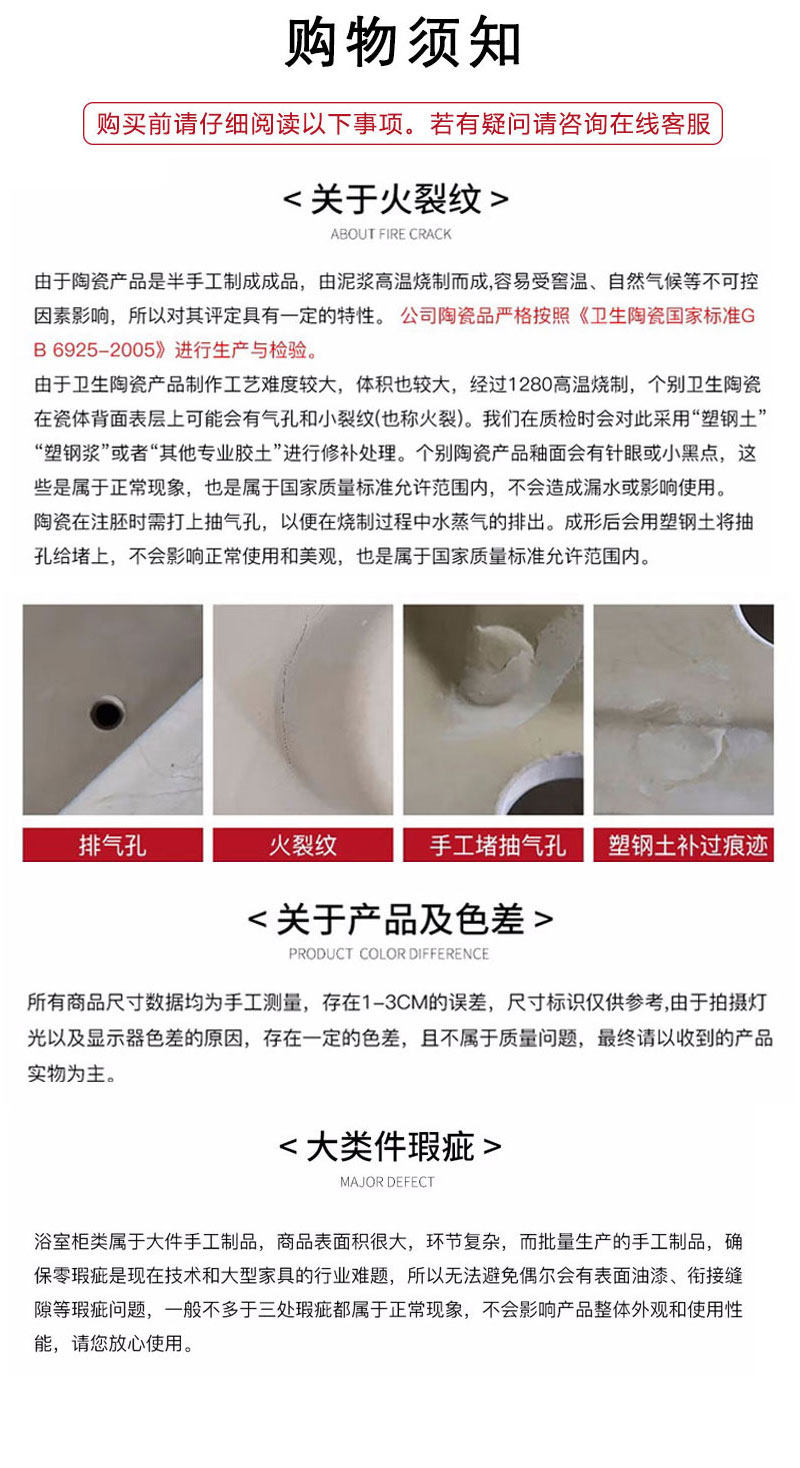 购物须知

购买前请仔细阅读以下事项。若有疑问请咨询在线客服

< 关于火裂纹 >
ABOUT FIRE CRACK

由于陶瓷产品是半手工制成成品，由泥浆高温烧制而成,容易受窑温、自然气候等不可控因素影响，所以对其评定具有一定的特性。 公司陶瓷品严格按照《卫生陶瓷国家标准GB 6925-2005》进行生产与检验。
由于卫生陶瓷产品制作工艺难度较大，体积也较大，经过1280高温烧制，个别卫生陶瓷在瓷体背面表层上可能会有气孔和小裂纹(也称火裂)。我们在质检时会对此采用“塑钢土”“塑钢浆”或者“其他专业胶土”进行修补处理。个别陶瓷产品釉面会有针眼或小黑点，这些是属于正常现象，也是属于国家质量标准允许范围内，不会造成漏水或影响使用。
陶瓷在注胚时需打上抽气孔，以便在烧制过程中水蒸气的排出。成形后会用塑钢土将抽孔给堵上，不会影响正常使用和美观，也是属于国家质量标准允许范围内。

排气孔
火裂纹
手工堵抽气孔
塑钢土补过痕迹

< 关于产品及色差 >
PRODUCT COLOR DIFFERENCE

所有商品尺寸数据均为手工测量，存在1-3CM的误差，尺寸标识仅供参考,由于拍摄灯光以及显示器色差的原因，存在一定的色差，且不属于质量问题，最终请以收到的产品实物为主。

< 大类件瑕疵 >
MAJOR DEFECT

浴室柜类属于大件手工制品，商品表面积很大，环节复杂，而批量生产的手工制品，确保零瑕疵是现在技术和大型家具的行业难题，所以无法避免偶尔会有表面油漆、衔接缝隙等瑕疵问题，一般不多于三处瑕疵都属于正常现象，不会影响产品整体外观和使用性能，请您放心使用。