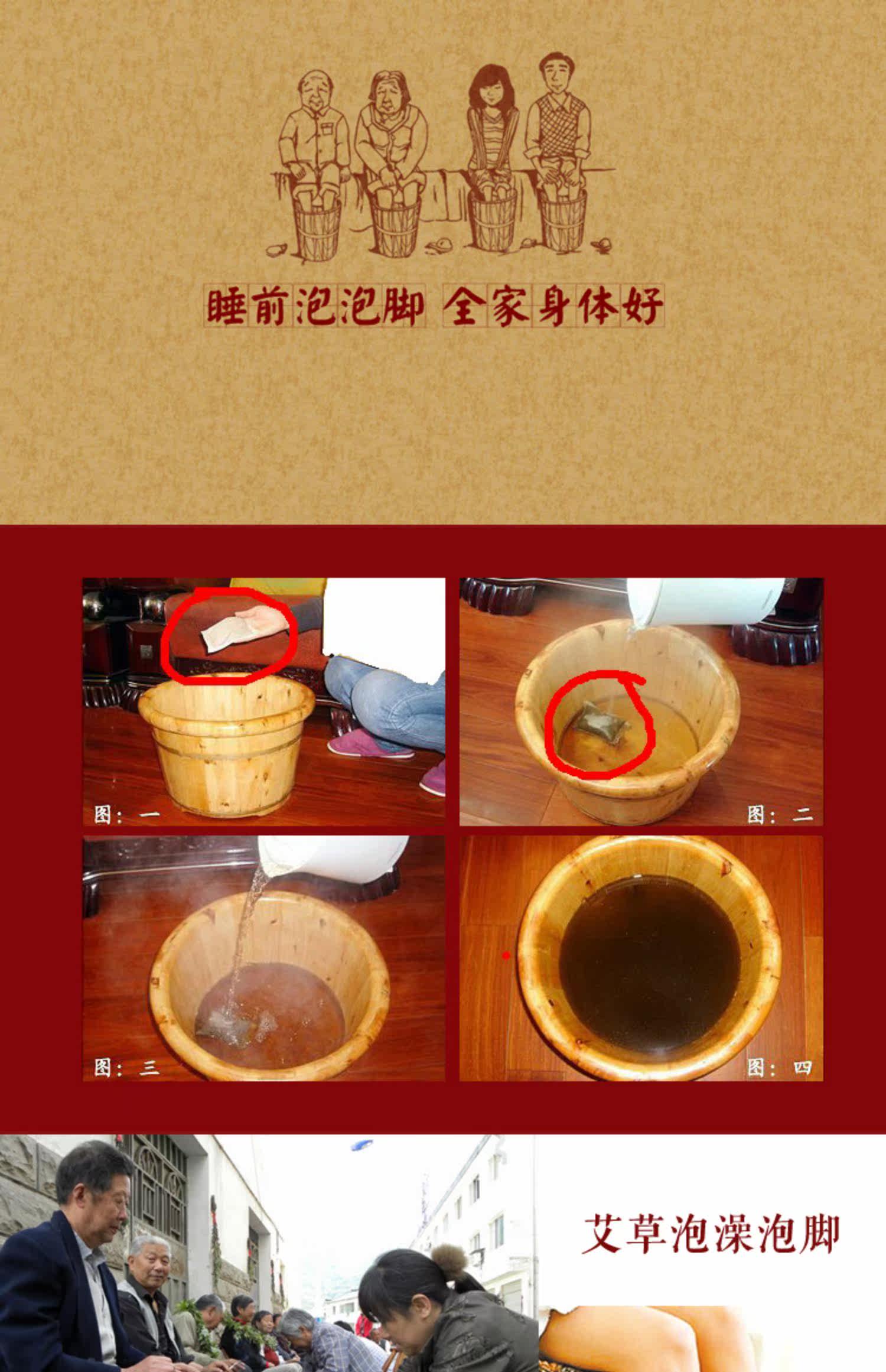 睡前泡泡脚 全家身体好

图：一

图：二

图：三

图：四

艾草泡澡泡脚