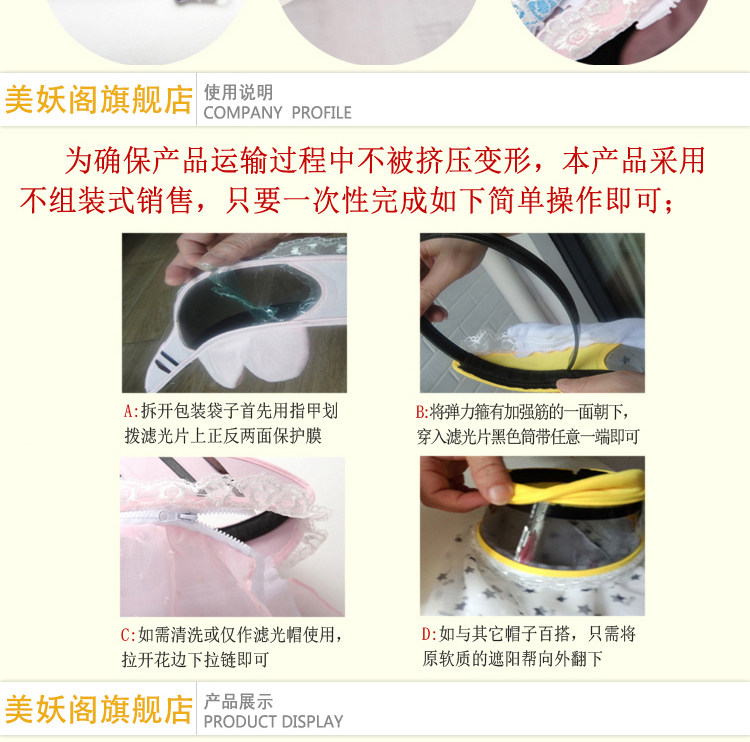 美妖阁旗舰店 使用说明 COMPANY PROFILE

为确保产品运输过程中不被挤压变形，本产品采用不组装式销售，只要一次性完成如下简单操作即可；

A:拆开包装袋子首先用指甲划拨滤光片上正反两面保护膜

B:将弹力箍有加强筋的一面朝下，穿入滤光片黑色筒带任意一端即可

C:如需清洗或仅作滤光帽使用，拉开花边下拉链即可

D:如与其它帽子百搭，只需将原软质的遮阳帮向外翻下

美妖阁旗舰店 产品展示 PRODUCT DISPLAY