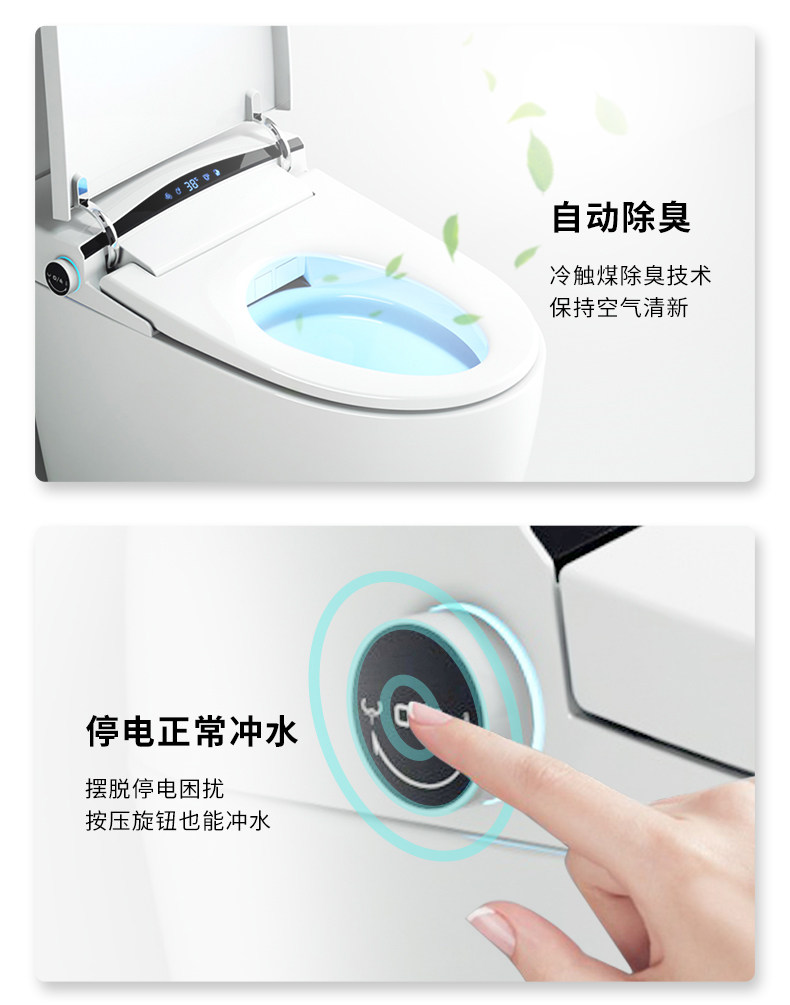 38°

自动除臭

冷触煤除臭技术
保持空气清新

停电正常冲水

摆脱停电困扰
按压旋钮也能冲水