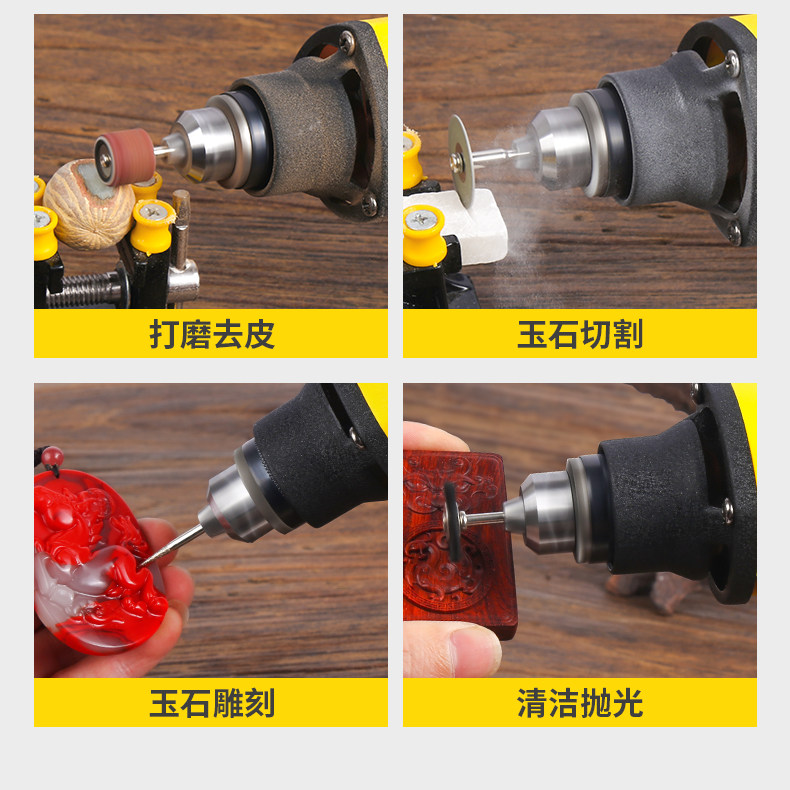 打磨去皮

玉石切割

玉石雕刻

清洁抛光