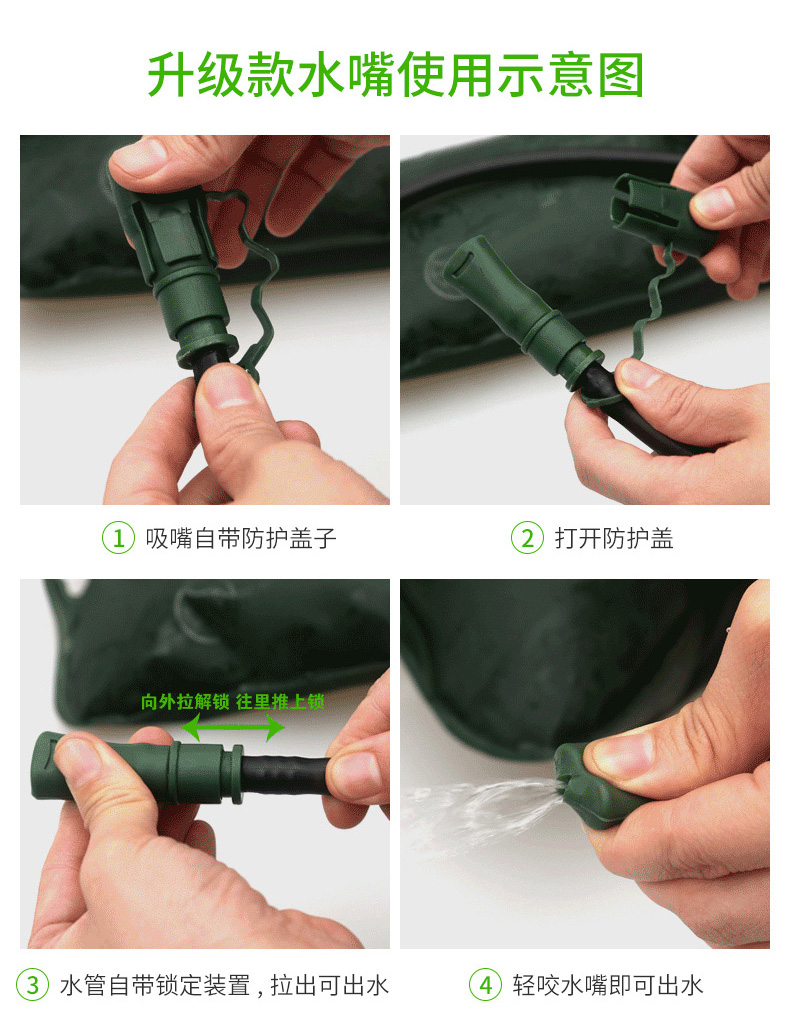 升级款水嘴使用示意图

1 吸嘴自带防护盖子

2 打开防护盖

向外拉解锁 往里推上锁

3 水管自带锁定装置，拉出可出水

4 轻咬水嘴即可出水