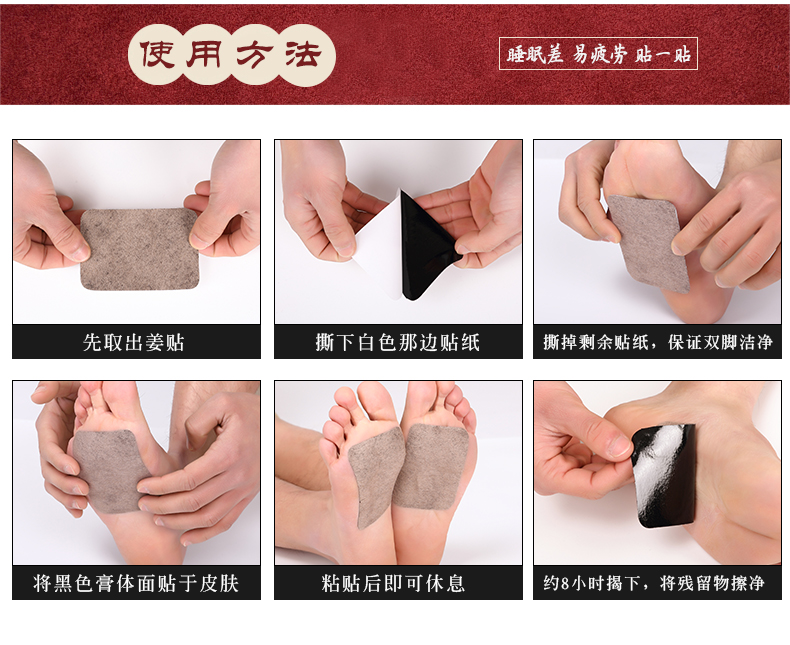 使用方法

睡眠差 易疲劳 贴一贴

先取出姜贴

撕下白色那边贴纸

撕掉剩余贴纸，保证双脚洁净

将黑色膏体面贴于皮肤

粘贴后即可休息

约8小时揭下，将残留物擦净