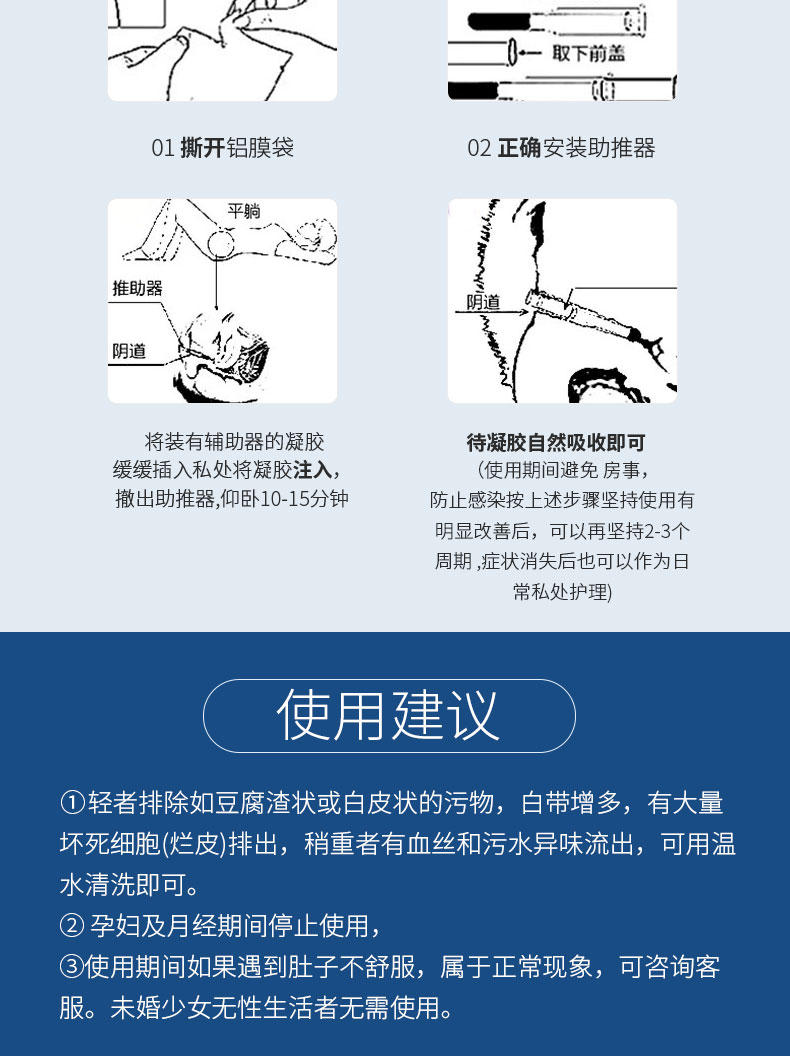 取下前盖

01 撕开铝膜袋

02 正确安装助推器

平躺

推助器

阴道

阴道

将装有辅助器的凝胶缓缓插入私处将凝胶注入，撤出助推器,仰卧10-15分钟

待凝胶自然吸收即可
（使用期间避免 房事，防止感染按上述步骤坚持使用有明显改善后，可以再坚持2-3个周期 ,症状消失后也可以作为日常私处护理)

使用建议

①轻者排除如豆腐渣状或白皮状的污物，白带增多，有大量坏死细胞(烂皮)排出，稍重者有血丝和污水异味流出，可用温水清洗即可。
② 孕妇及月经期间停止使用，
③使用期间如果遇到肚子不舒服，属于正常现象，可咨询客服。未婚少女无性生活者无需使用。