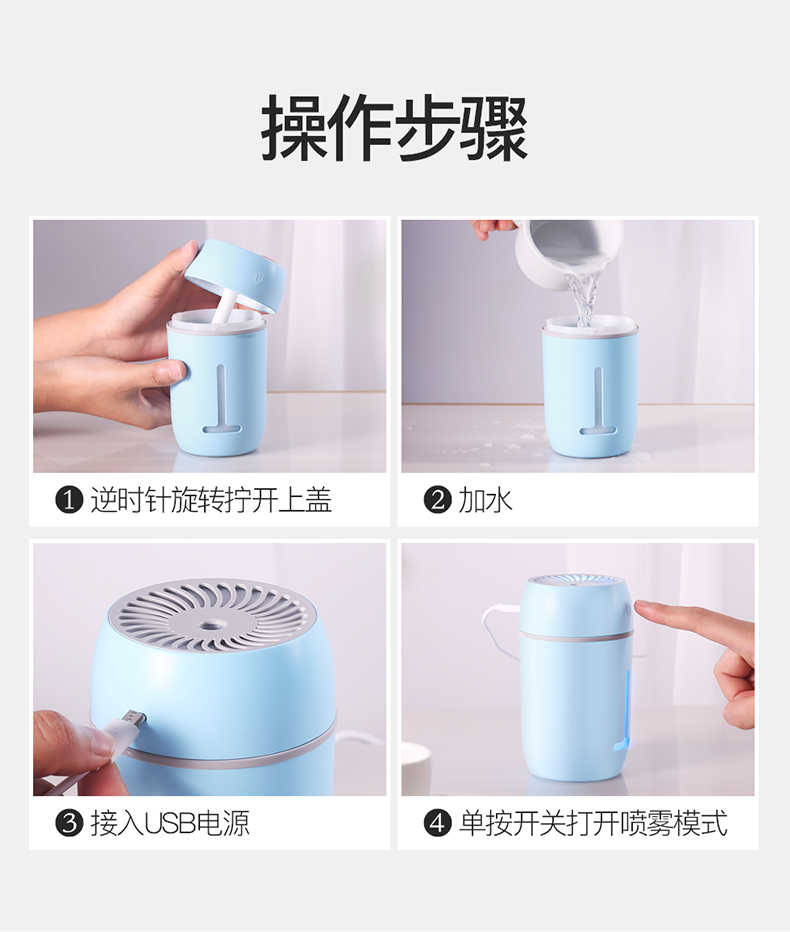 操作步骤

❶ 逆时针旋转拧开上盖

❷ 加水

❸ 接入USB电源

❹ 单按开关打开喷雾模式