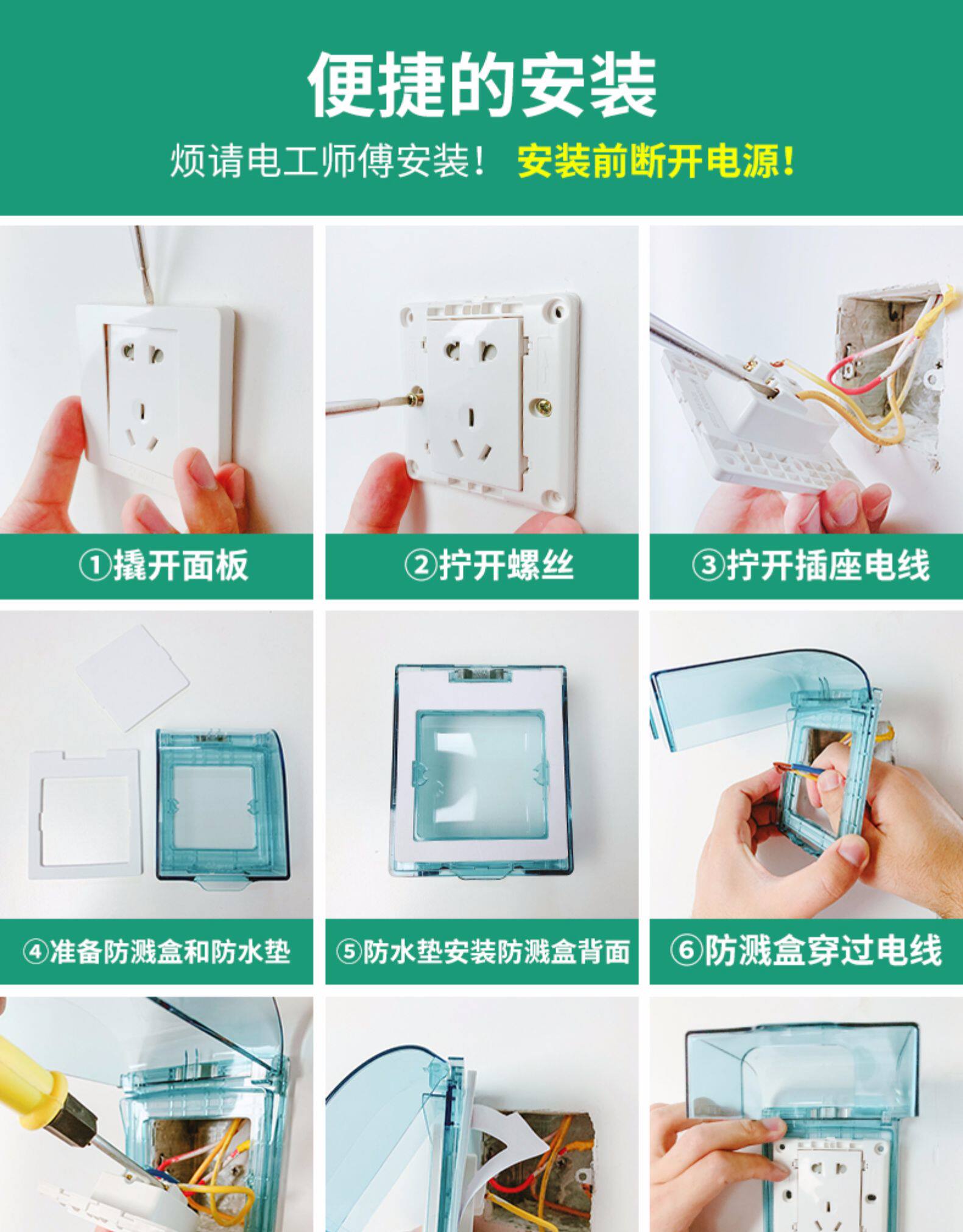 便捷的安装

烦请电工师傅安装！ 安装前断开电源！

①撬开面板

②拧开螺丝

③拧开插座电线

④准备防溅盒和防水垫

⑤防水垫安装防溅盒背面

⑥防溅盒穿过电线