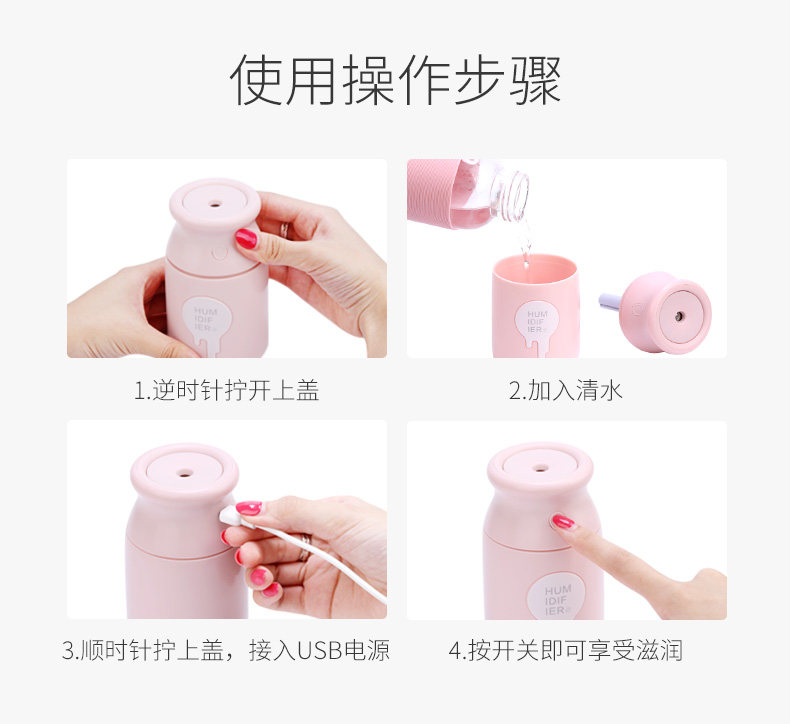 使用操作步骤

HUM IDIF IER

1.逆时针拧开上盖

HUM IDIF IER

2.加入清水

3.顺时针拧上盖，接入USB电源

HUM IDIF IER

4.按开关即可享受滋润