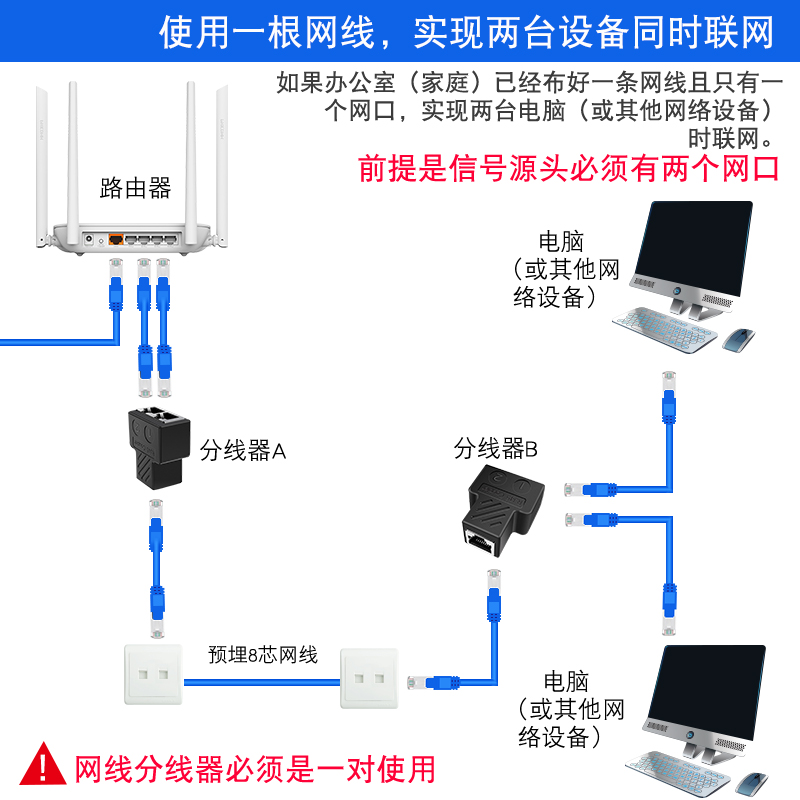 使用一根网线，实现两台设备同时联网

如果办公室（家庭）已经布好一条网线且只有一个网口，实现两台电脑（或其他网络设备）时联网。

前提是信号源头必须有两个网口

路由器

电脑（或其他网络设备）

分线器A

分线器B

预埋8芯网线

电脑（或其他网络设备）

网线分线器必须是一对使用