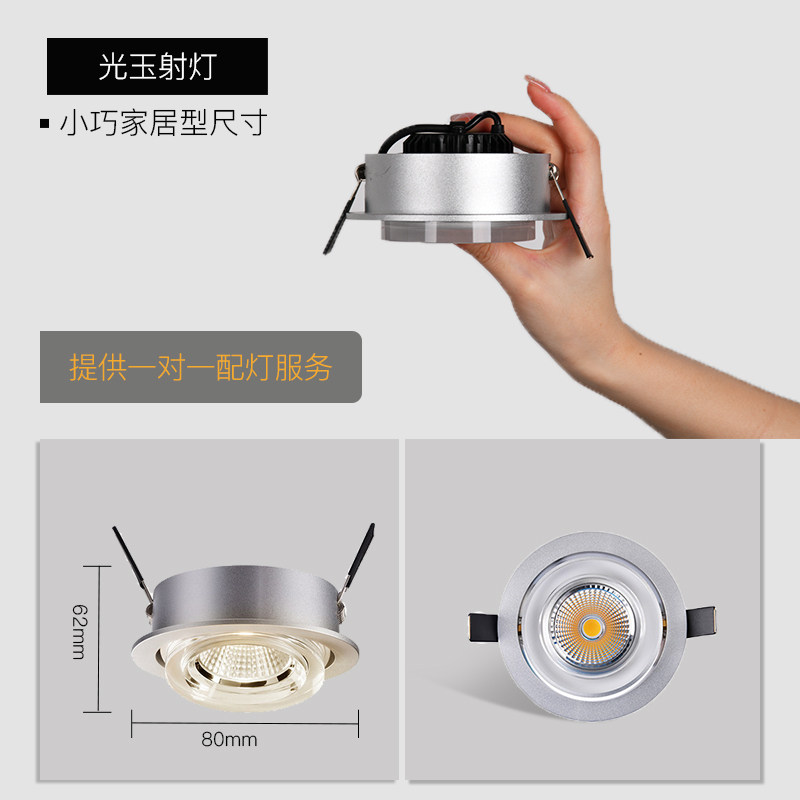 光玉射灯

▪ 小巧家居型尺寸

提供一对一配灯服务

62mm

80mm