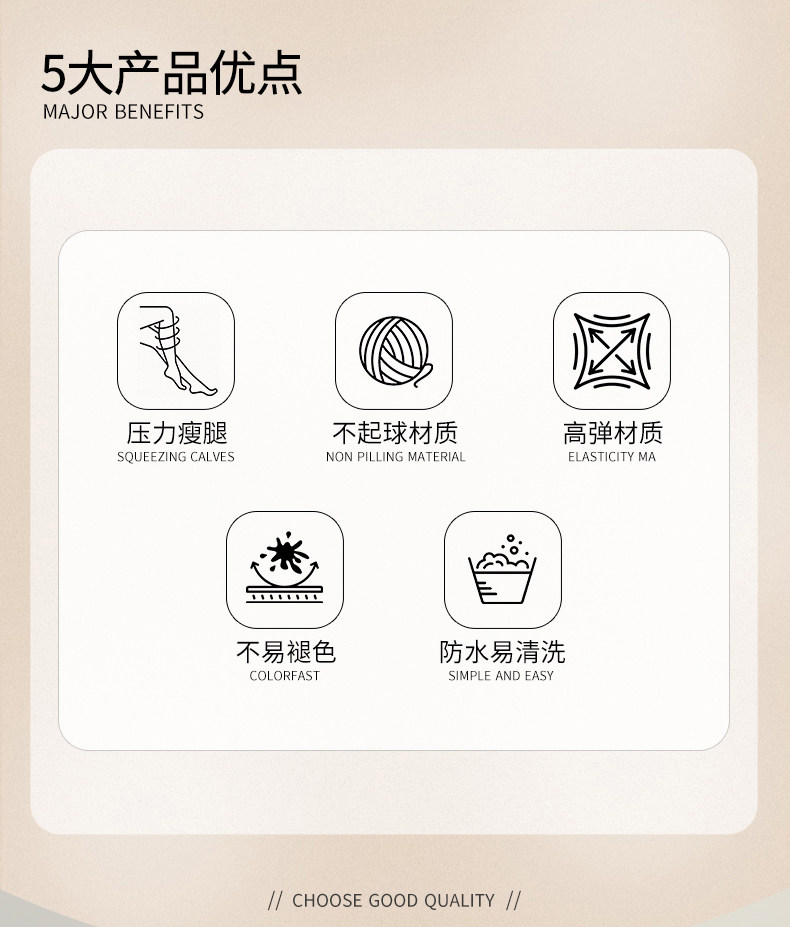 5大产品优点
MAJOR BENEFITS

压力瘦腿
SQUEEZING CALVES

不起球材质
NON PILLING MATERIAL

高弹材质
ELASTICITY MA

不易褪色
COLORFAST

防水易清洗
SIMPLE AND EASY

// CHOOSE GOOD QUALITY //