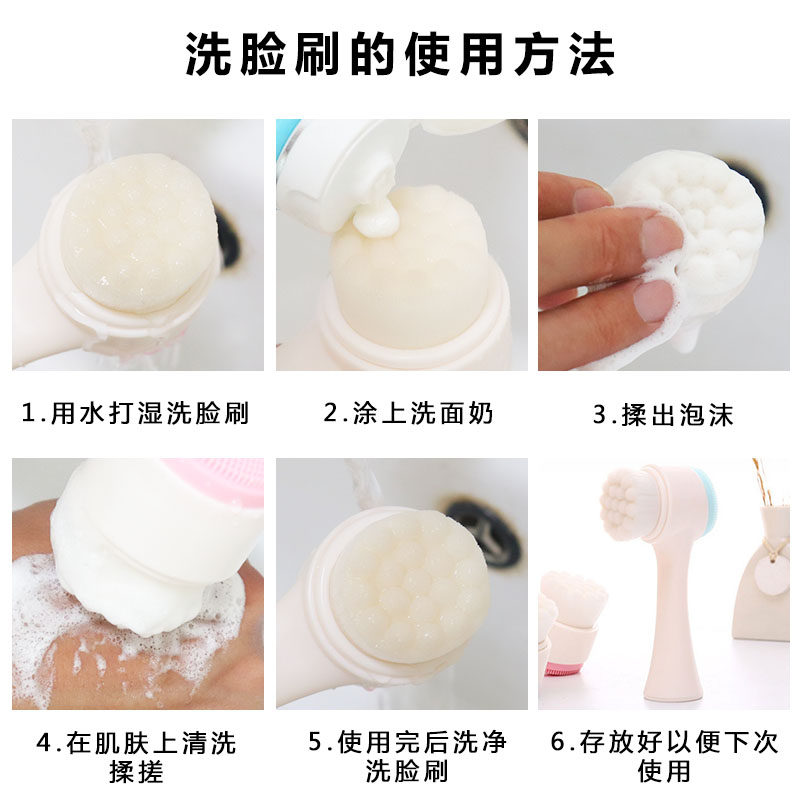 洗脸刷的使用方法

1.用水打湿洗脸刷

2.涂上洗面奶

3.揉出泡沫

4.在肌肤上清洗揉搓

5.使用完后洗净洗脸刷

6.存放好以便下次使用