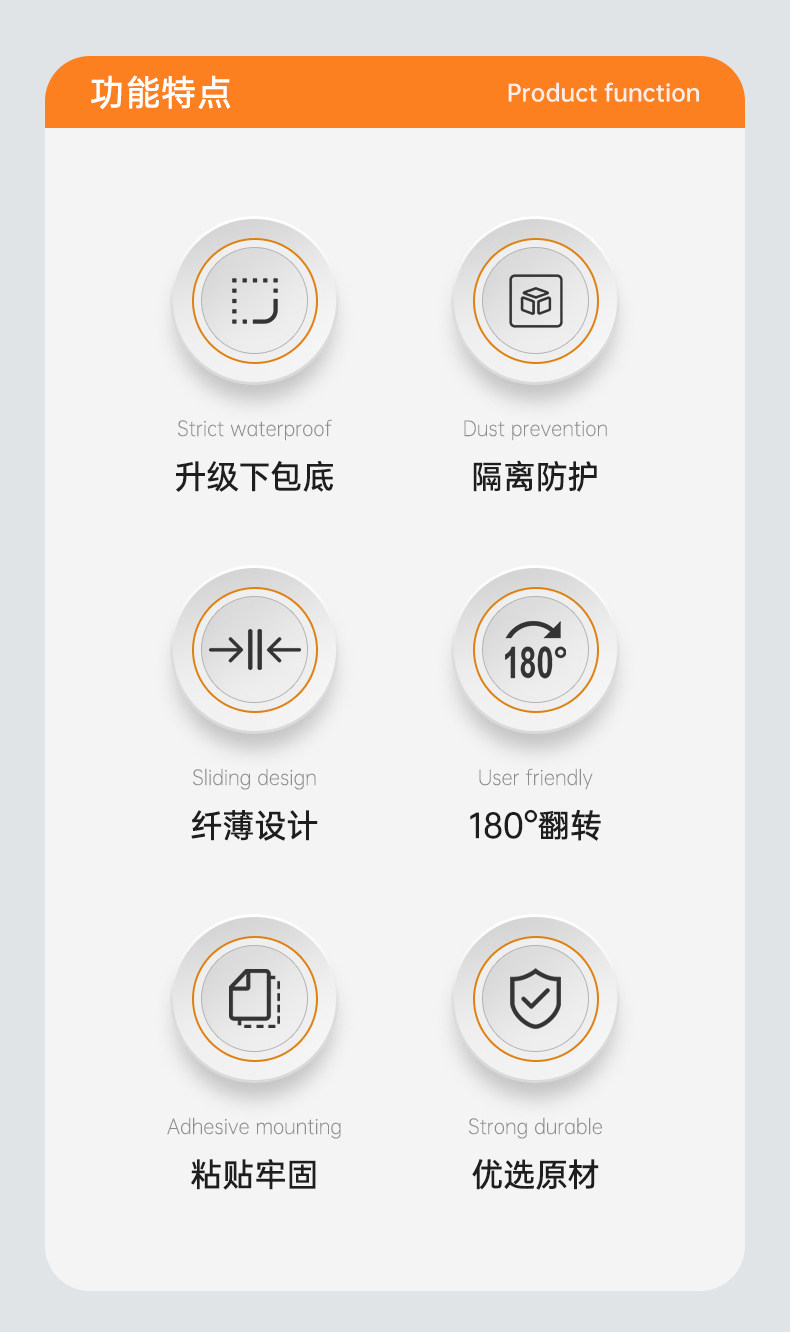 功能特点 Product function

Strict waterproof
升级下包底

Dust prevention
隔离防护

180°

Sliding design
纤薄设计

User friendly
180°翻转

Adhesive mounting
粘贴牢固

Strong durable
优选原材