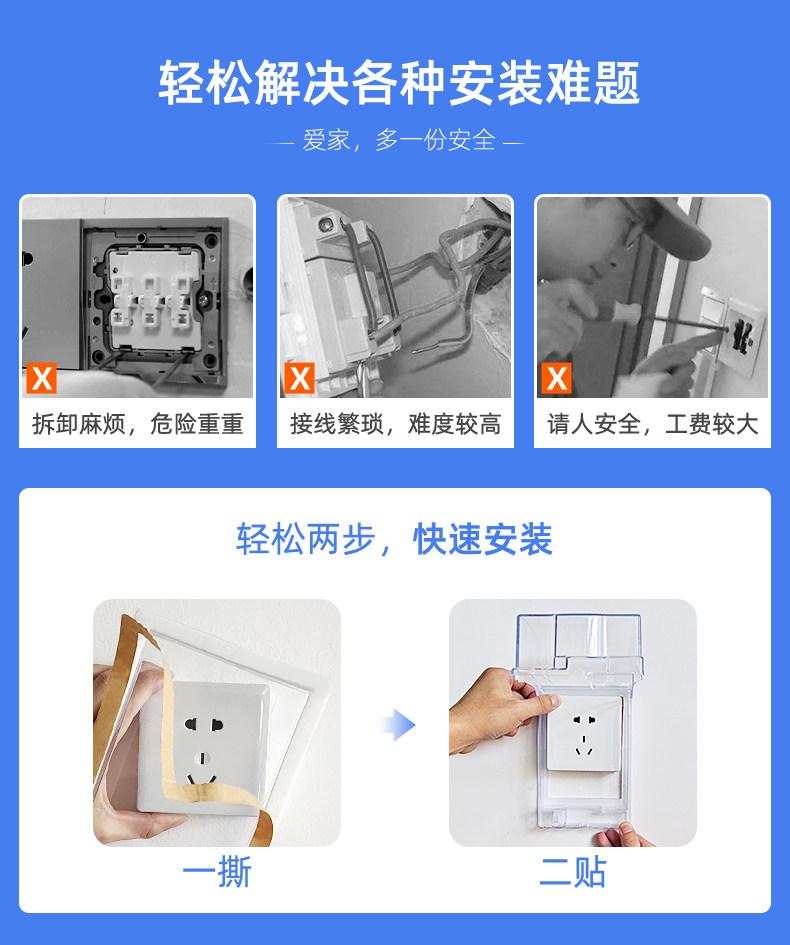 轻松解决各种安装难题

— 爱家，多一份安全 —

X

拆卸麻烦，危险重重

X

接线繁琐，难度较高

X

请人安全，工费较大

轻松两步，快速安装

一撕

二贴